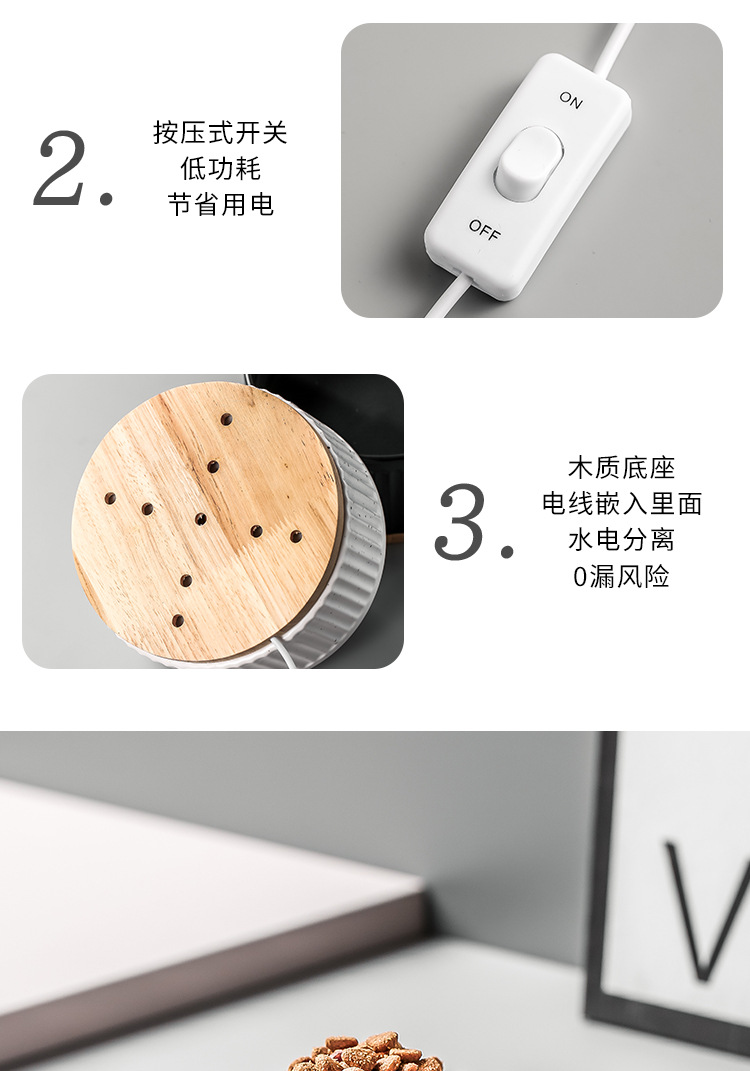 2.

按压式开关
低功耗
节省用电

ON

OFF

3.

木质底座
电线嵌入里面
水电分离
0漏风险

V