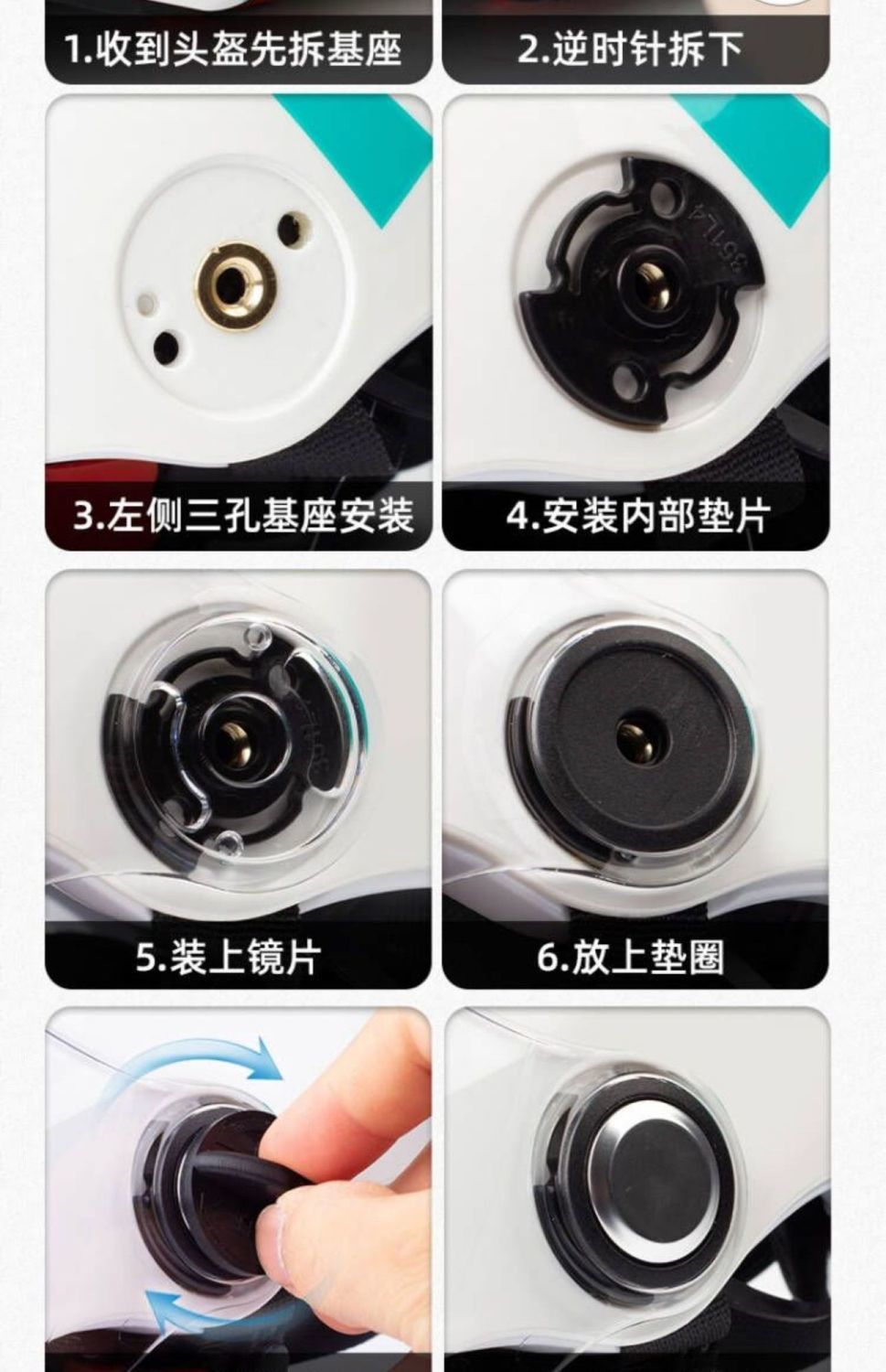 1.收到头盔先拆基座

2.逆时针拆下

3.左侧三孔基座安装

4.安装内部垫片

5.装上镜片

6.放上垫圈