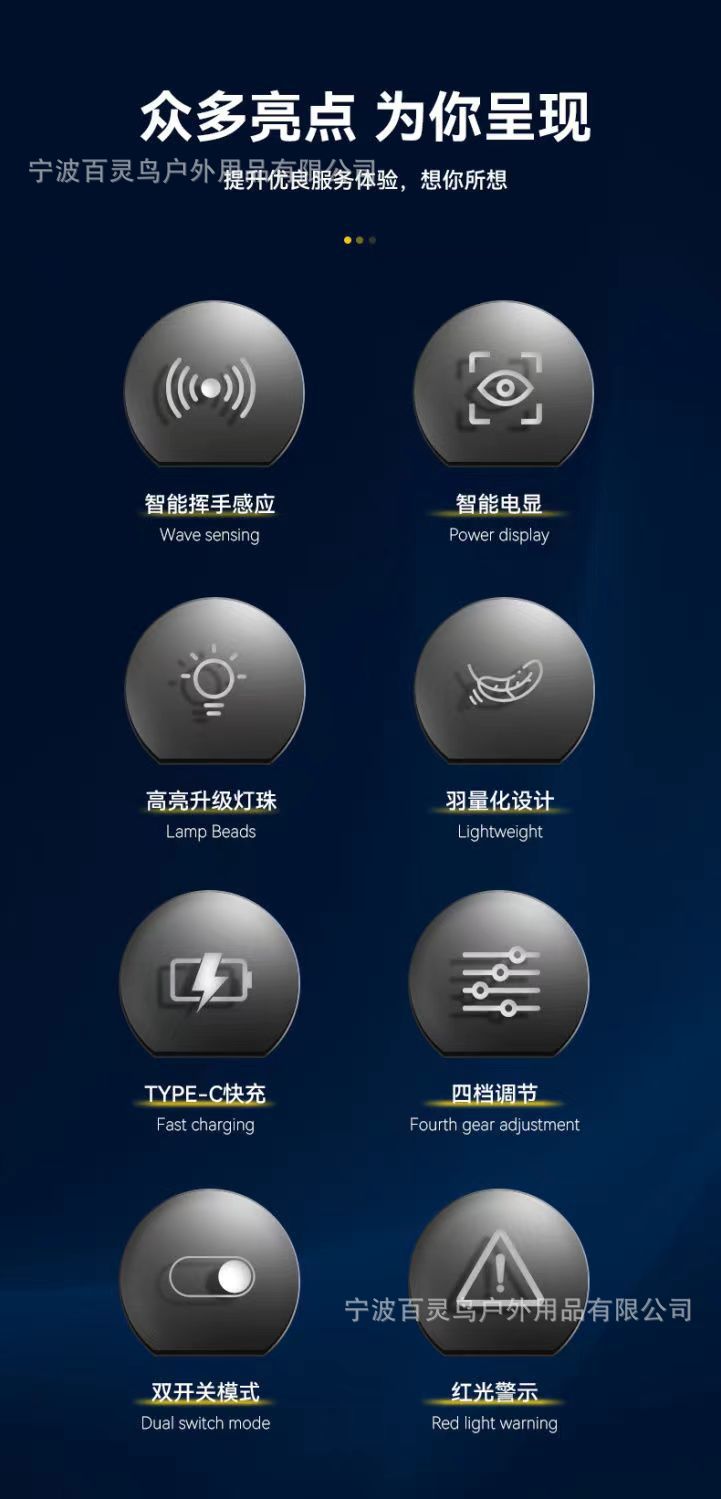 众多亮点 为你呈现

提升优良服务体验，想你所想

智能挥手感应
Wave sensing

智能电显
Power display

高亮升级灯珠
Lamp Beads

羽量化设计
Lightweight

TYPE-C快充
Fast charging

四档调节
Fourth gear adjustment

双开关模式
Dual switch mode

红光警示
Red light warning

宁波百灵鸟户外用品有限公司