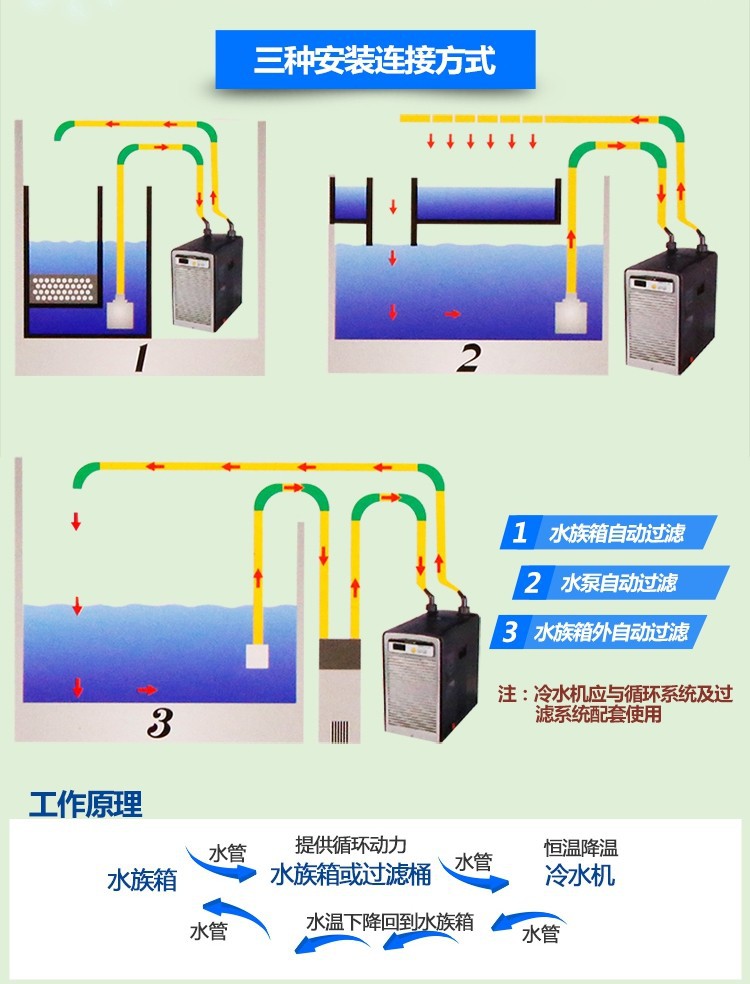 三种安装连接方式

1

2

3

1 水族箱自动过滤

2 水泵自动过滤

3 水族箱外自动过滤

注：冷水机应与循环系统及过滤系统配套使用

工作原理

水族箱

水管

提供循环动力
水族箱或过滤桶

水管

恒温降温
冷水机

水管

水温下降回到水族箱

水管