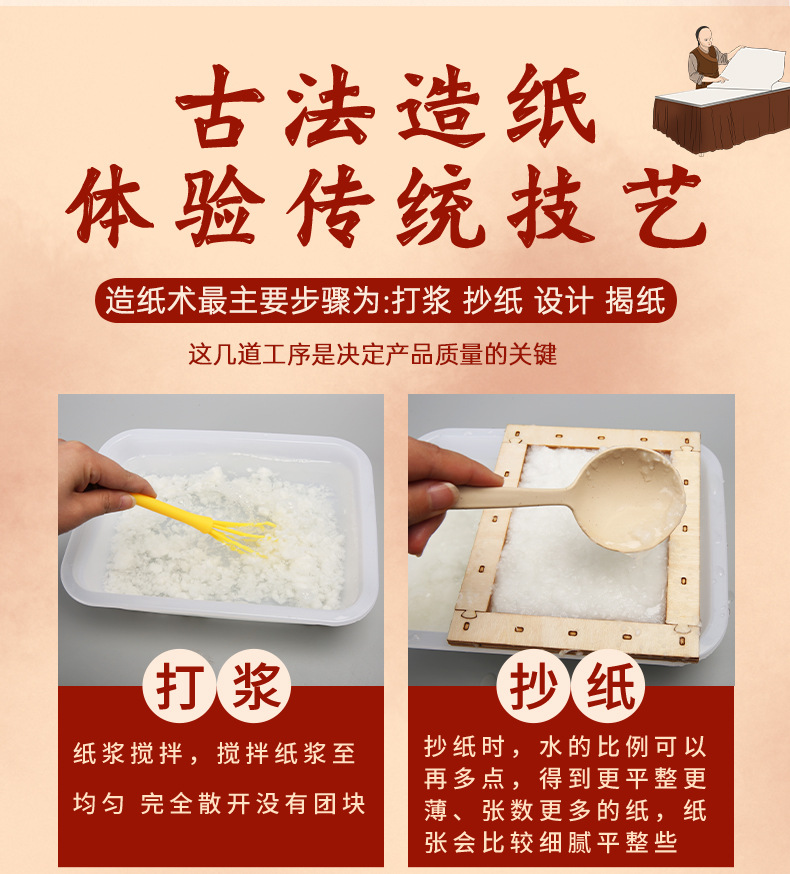 古法造纸
体验传统技艺

造纸术最主要步骤为:打浆 抄纸 设计 揭纸

这几道工序是决定产品质量的关键

打浆

纸浆搅拌，搅拌纸浆至均匀 完全散开没有团块

抄纸

抄纸时，水的比例可以再多点，得到更平整更薄、张数更多的纸，纸张会比较细腻平整些