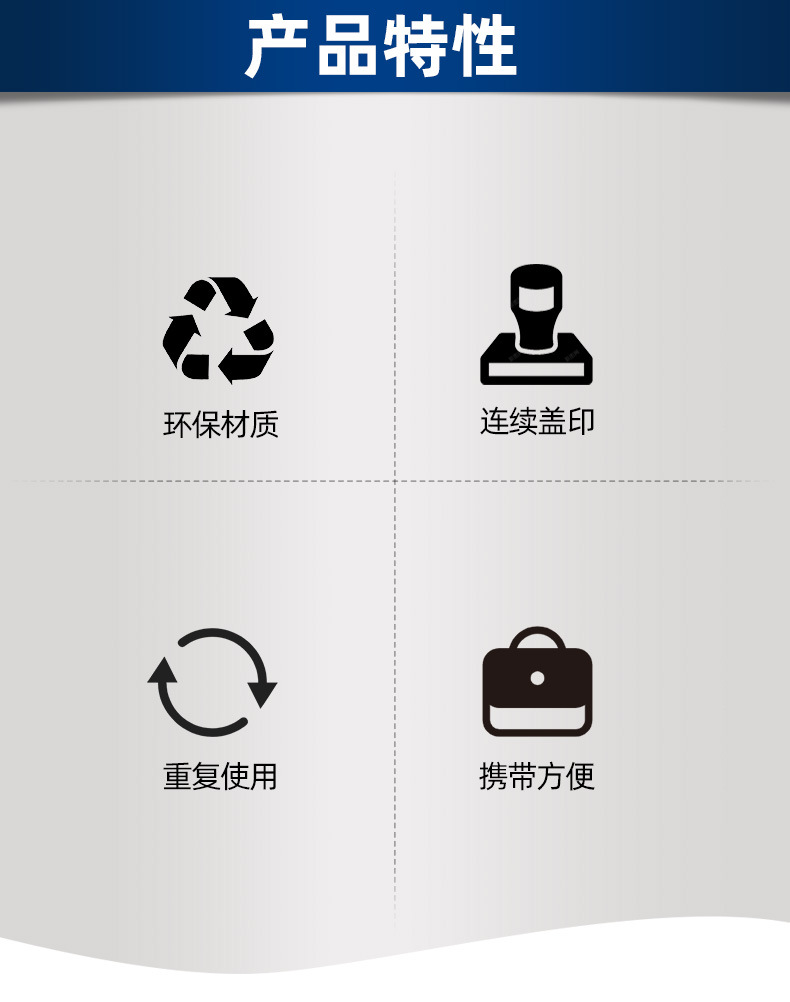 产品特性

环保材质

连续盖印

重复使用

携带方便