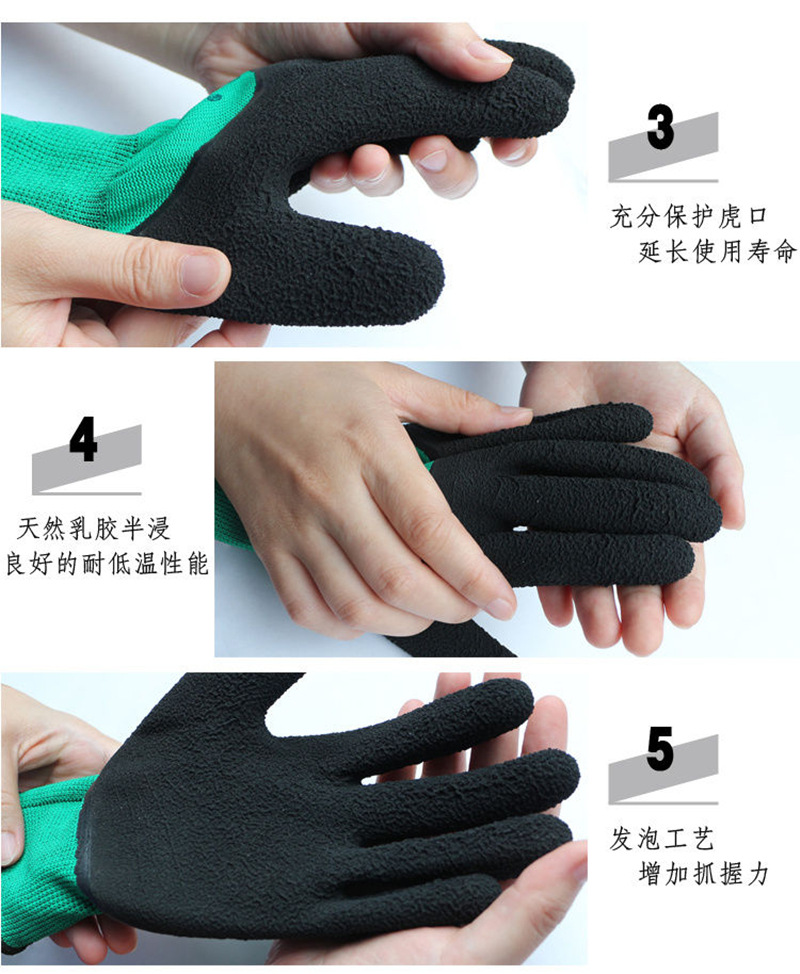 3

充分保护虎口
延长使用寿命

4

天然乳胶半浸
良好的耐低温性能

5

发泡工艺
增加抓握力