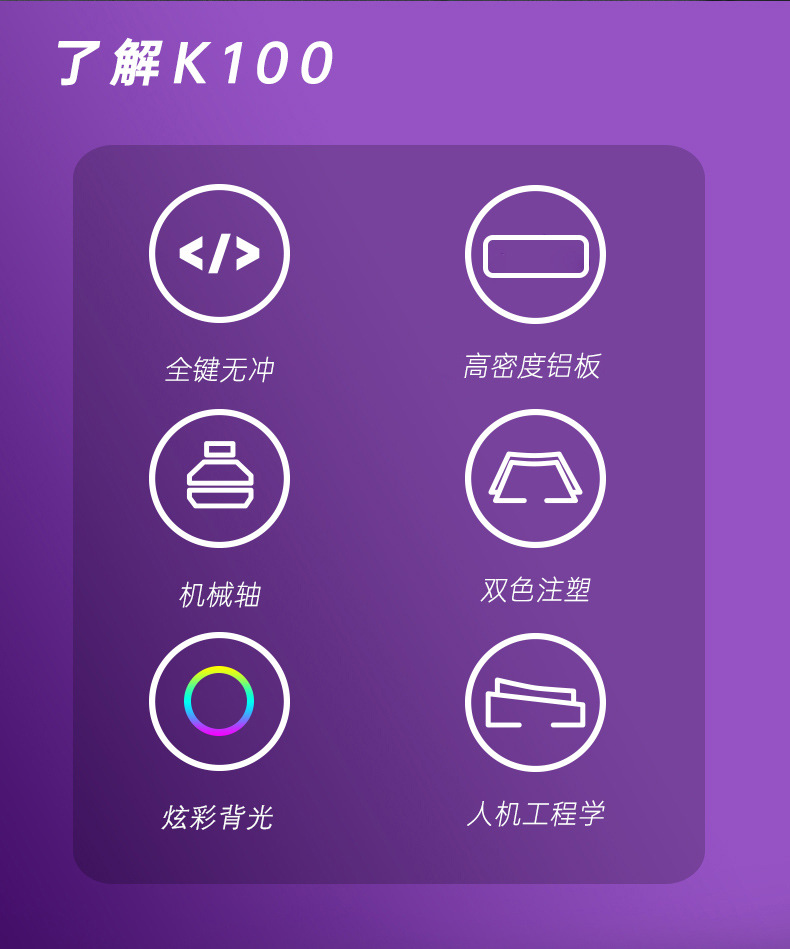 了解K100

全键无冲

高密度铝板

机械轴

双色注塑

炫彩背光

人机工程学