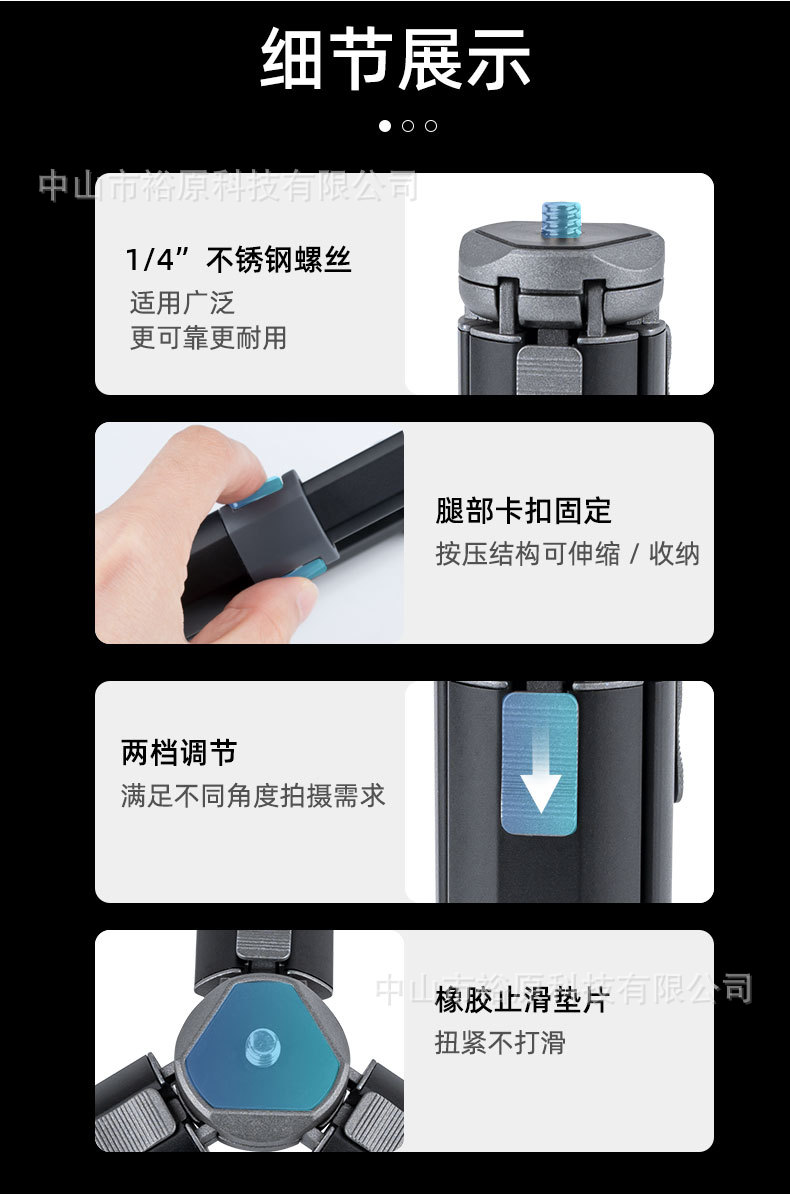 细节展示

中山市裕原科技有限公司

1/4” 不锈钢螺丝
适用广泛
更可靠更耐用

腿部卡扣固定
按压结构可伸缩 / 收纳

两档调节
满足不同角度拍摄需求

中山市裕原科技有限公司

橡胶止滑垫片
扭紧不打滑