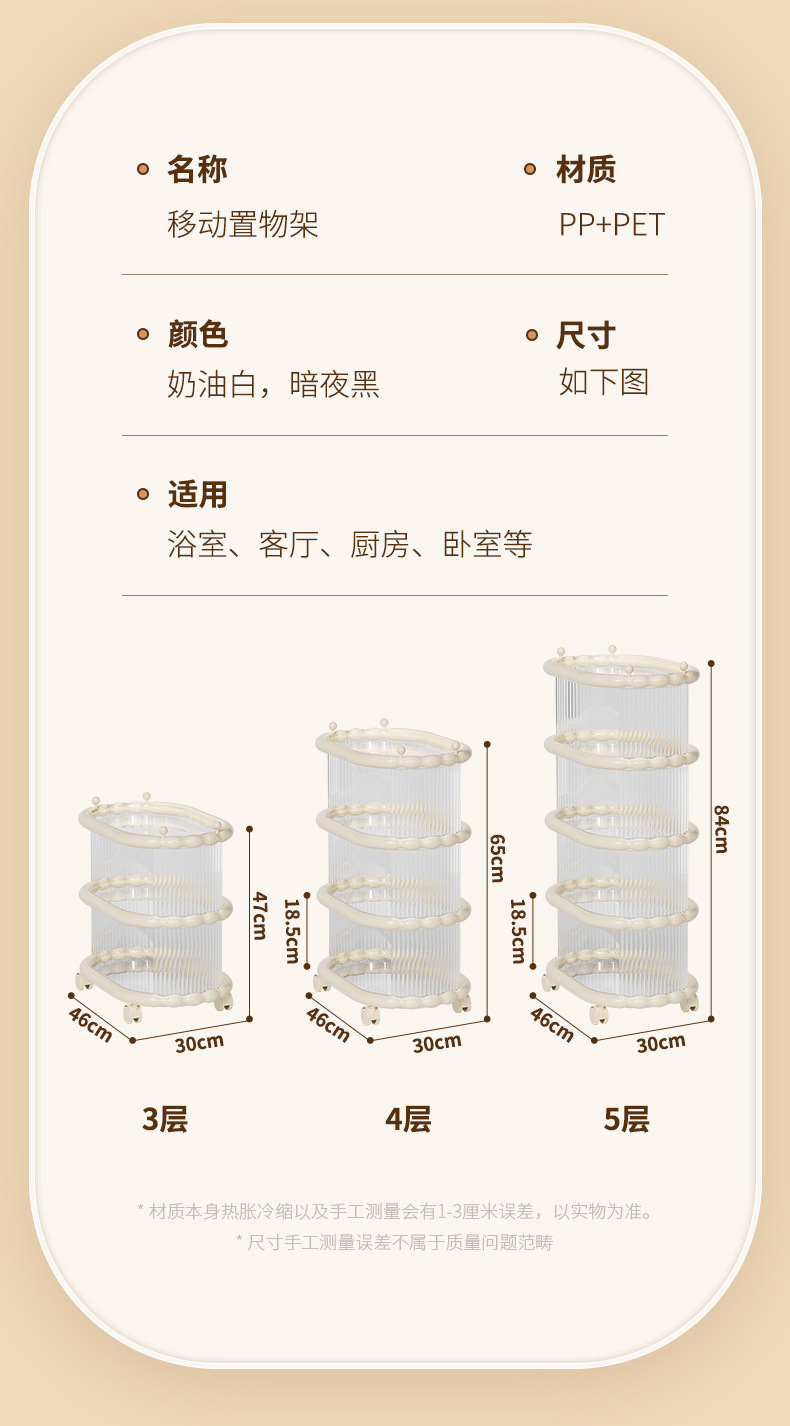 名称
移动置物架

材质
PP+PET

颜色
奶油白，暗夜黑

尺寸
如下图

适用
浴室、客厅、厨房、卧室等

47cm
46cm
30cm
3层

65cm
18.5cm
46cm
30cm
4层

84cm
18.5cm
46cm
30cm
5层

* 材质本身热胀冷缩以及手工测量会有1-3厘米误差，以实物为准。
* 尺寸手工测量误差不属于质量问题范畴