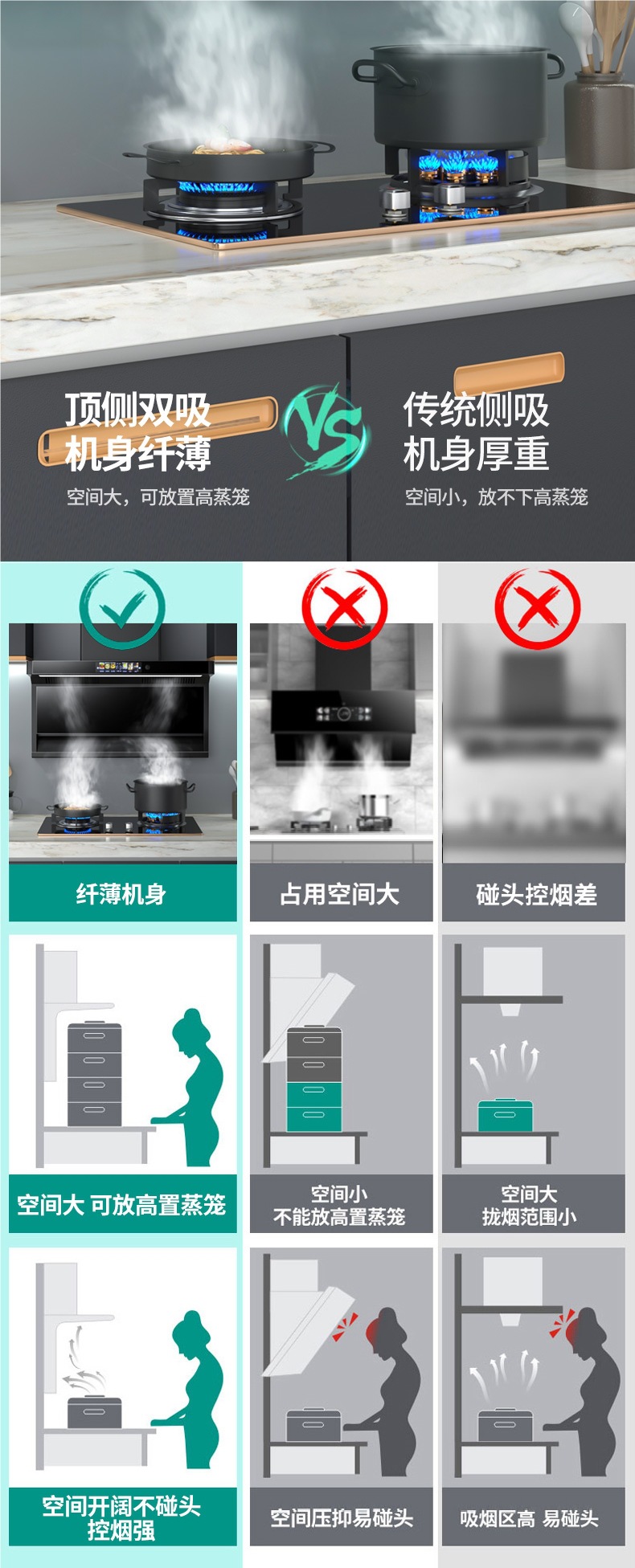 顶侧双吸
机身纤薄
空间大，可放置高蒸笼

VS

传统侧吸
机身厚重
空间小，放不下高蒸笼

纤薄机身

占用空间大

碰头控烟差

空间大 可放高置蒸笼

空间小
不能放高置蒸笼

空间大
拢烟范围小

空间开阔不碰头
控烟强

空间压抑易碰头

吸烟区高 易碰头