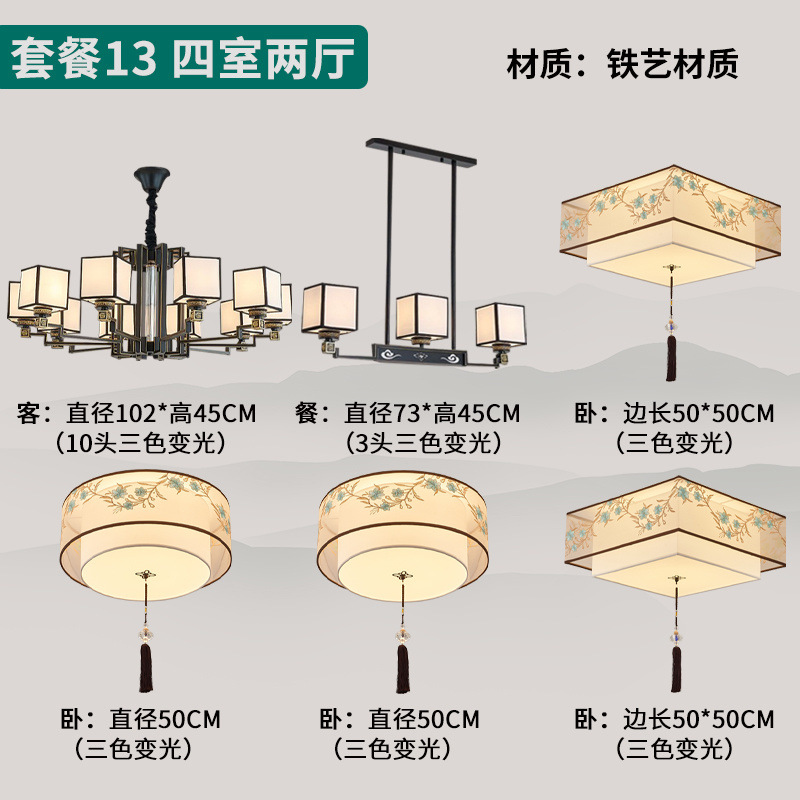 套餐13 四室两厅

材质：铁艺材质

客：直径102*高45CM
（10头三色变光）

餐：直径73*高45CM
（3头三色变光）

卧：边长50*50CM
（三色变光）

卧：直径50CM
（三色变光）

卧：直径50CM
（三色变光）

卧：边长50*50CM
（三色变光）