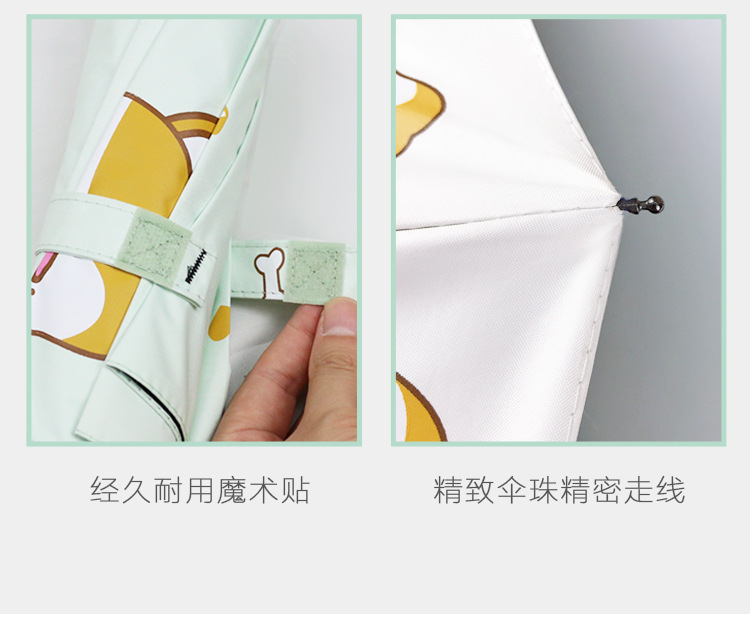 经久耐用魔术贴

精致伞珠精密走线