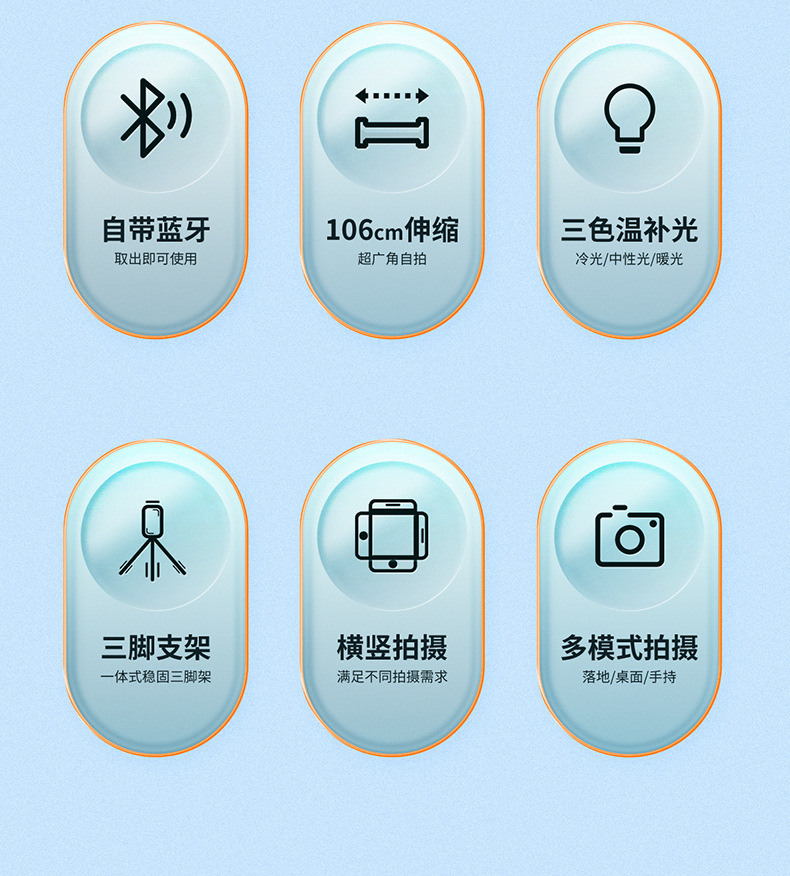 自带蓝牙
取出即可使用

106cm伸缩
超广角自拍

三色温补光
冷光/中性光/暖光

三脚支架
一体式稳固三脚架

横竖拍摄
满足不同拍摄需求

多模式拍摄
落地/桌面/手持