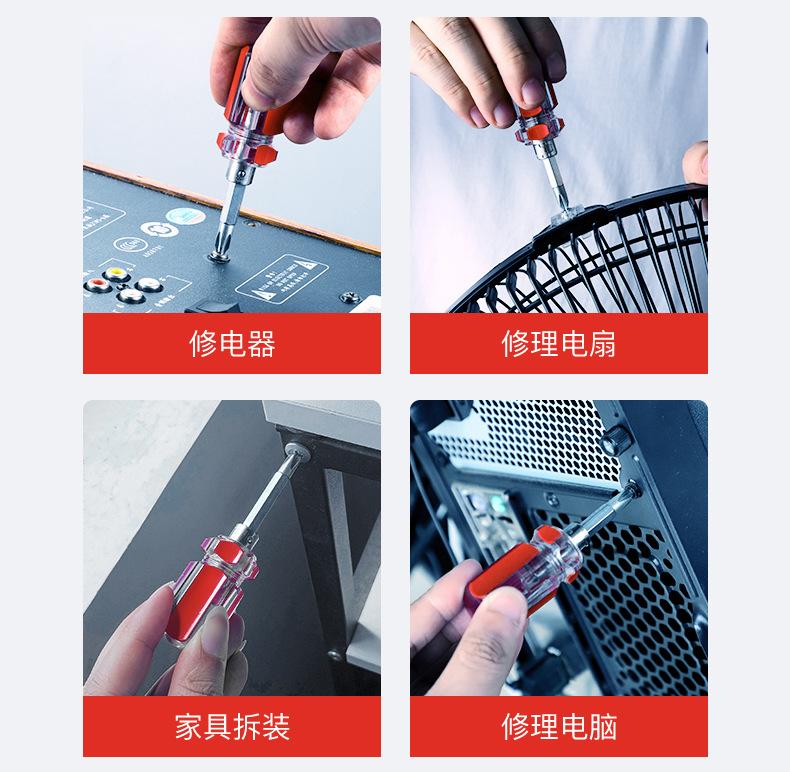 修电器

修理电扇

家具拆装

修理电脑