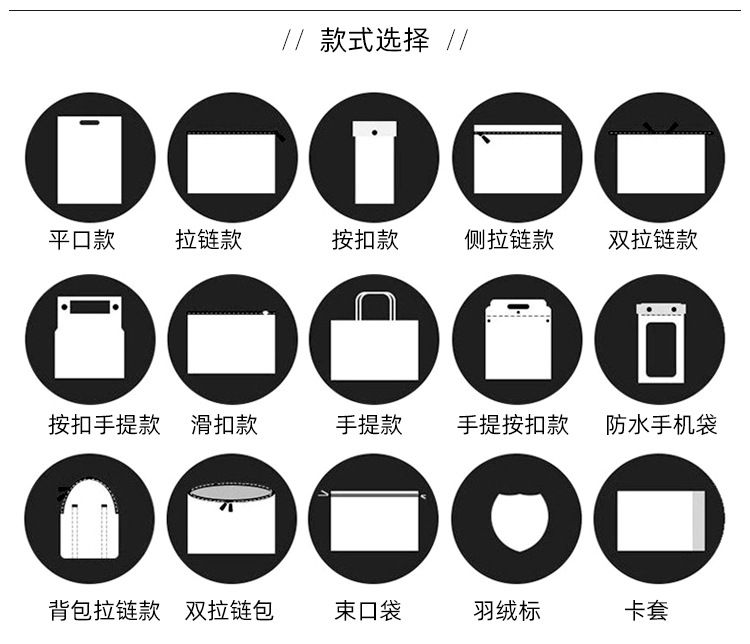 // 款式选择 //

平口款
拉链款
按扣款
侧拉链款
双拉链款

按扣手提款
滑扣款
手提款
手提按扣款
防水手机袋

背包拉链款
双拉链包
束口袋
羽绒标
卡套