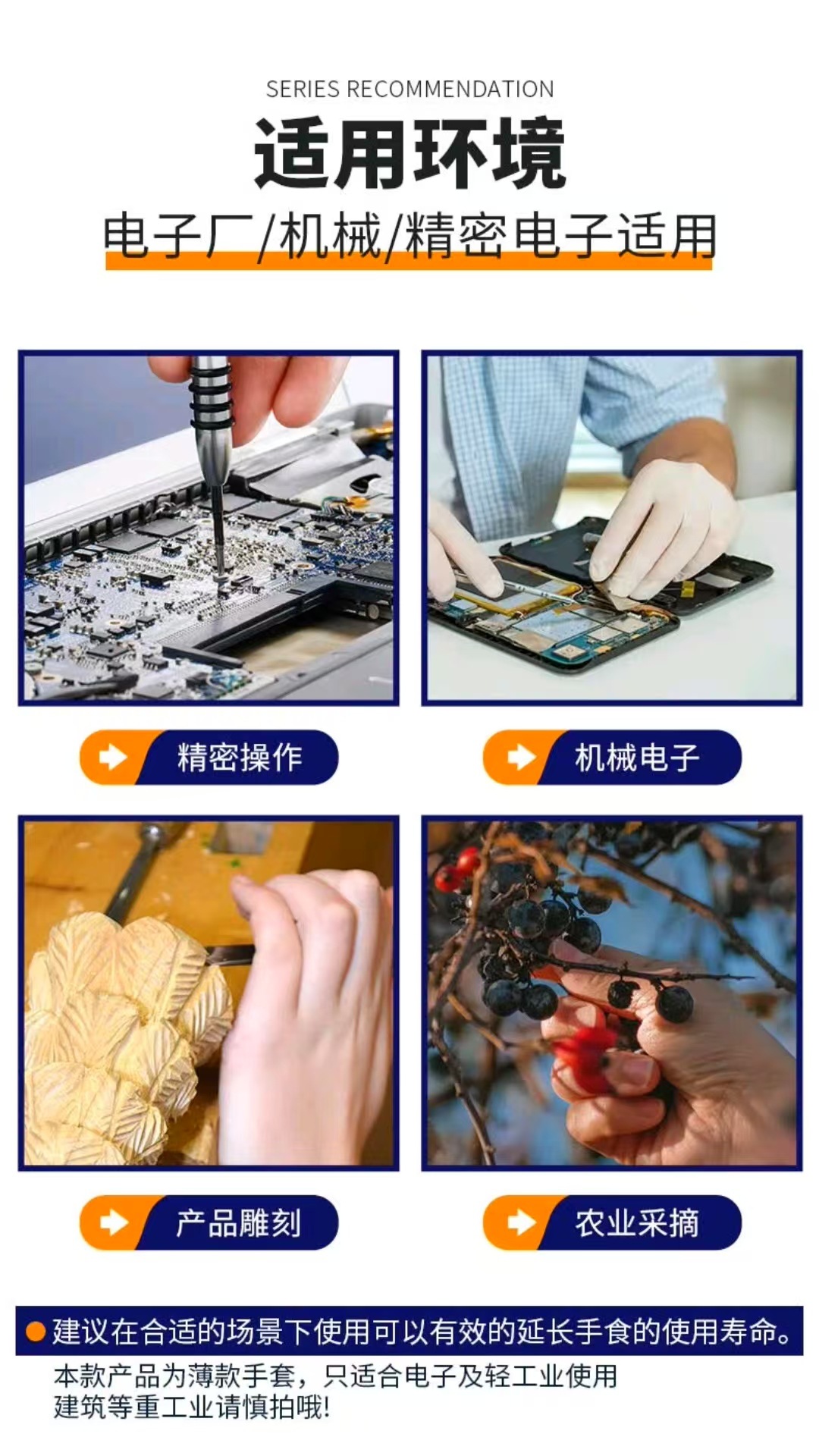 SERIES RECOMMENDATION
适用环境
电子厂/机械/精密电子适用

精密操作

机械电子

产品雕刻

农业采摘

建议在合适的场景下使用可以有效的延长手食的使用寿命。
本款产品为薄款手套，只适合电子及轻工业使用
建筑等重工业请慎拍哦!