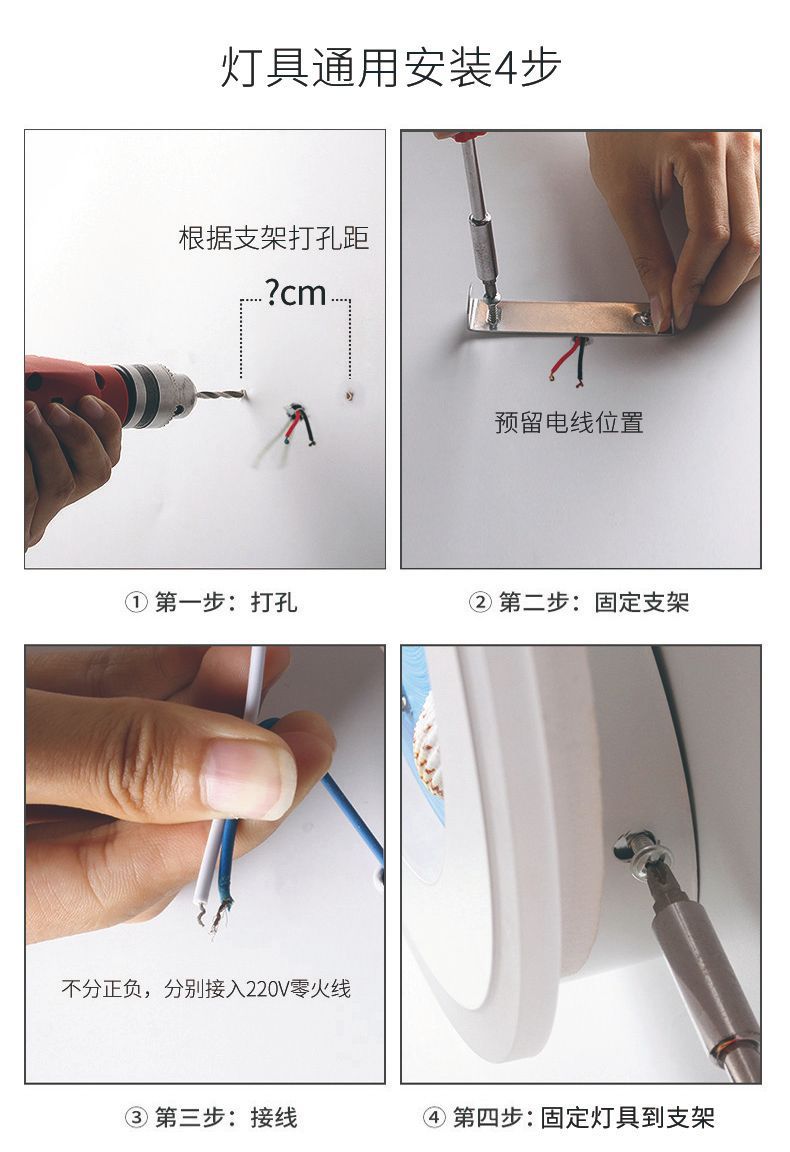 灯具通用安装4步

根据支架打孔距

?cm

① 第一步：打孔

预留电线位置

② 第二步：固定支架

不分正负，分别接入220V零火线

③ 第三步：接线

④ 第四步：固定灯具到支架