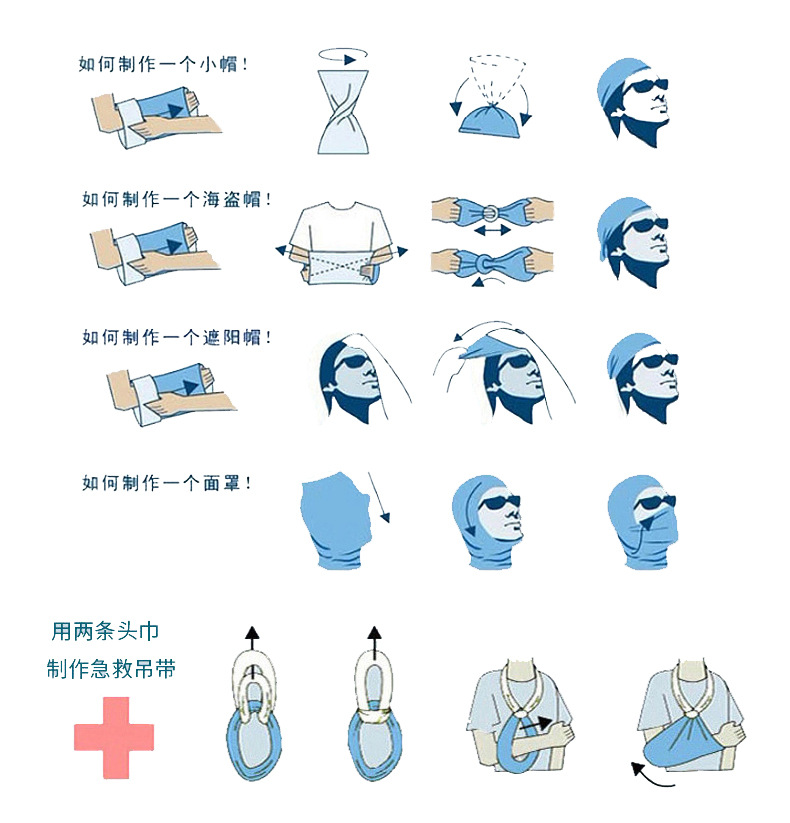 如何制作一个小帽！

如何制作一个海盗帽！

如何制作一个遮阳帽！

如何制作一个面罩！

用两条头巾
制作急救吊带