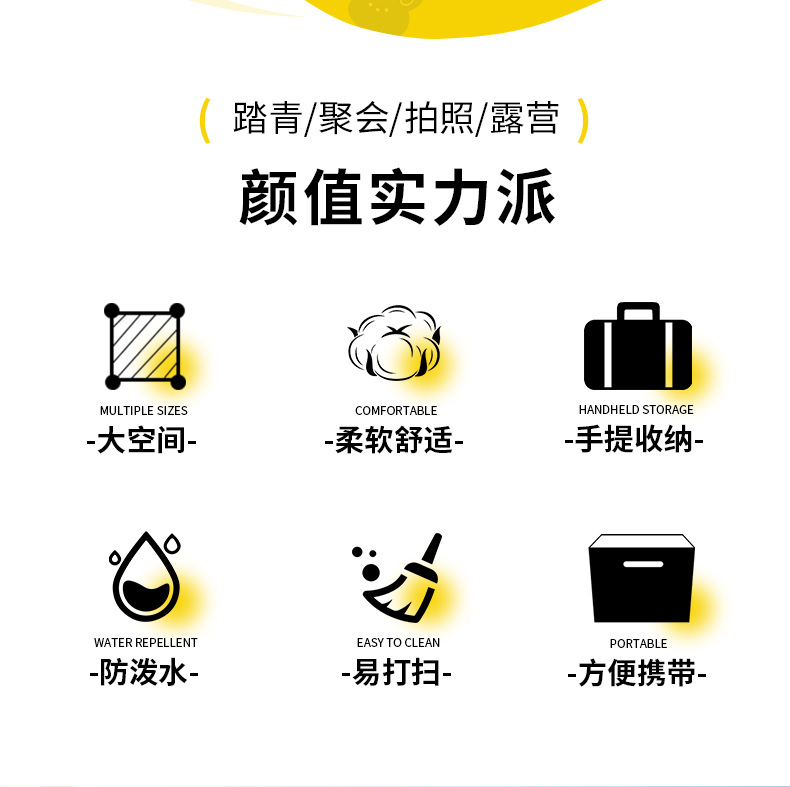 ( 踏青/聚会/拍照/露营 )

颜值实力派

MULTIPLE SIZES
-大空间-

COMFORTABLE
-柔软舒适-

HANDHELD STORAGE
-手提收纳-

WATER REPELLENT
-防泼水-

EASY TO CLEAN
-易打扫-

PORTABLE
-方便携带-