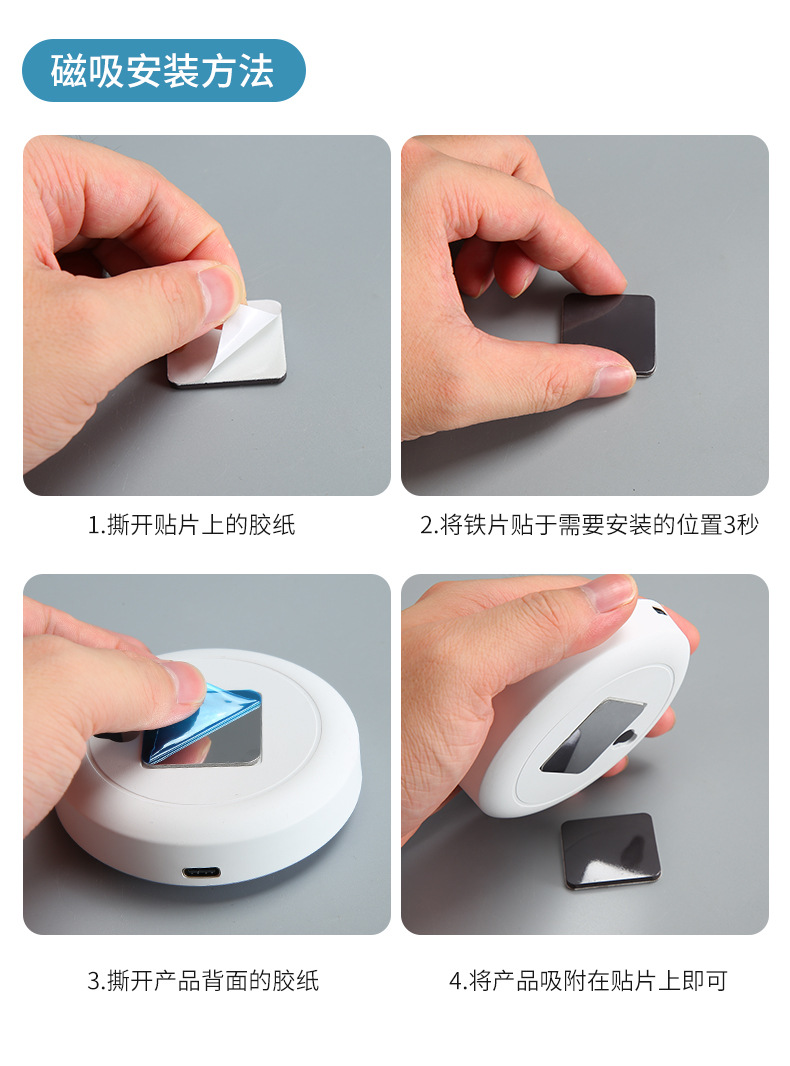 磁吸安装方法

1.撕开贴片上的胶纸

2.将铁片贴于需要安装的位置3秒

3.撕开产品背面的胶纸

4.将产品吸附在贴片上即可