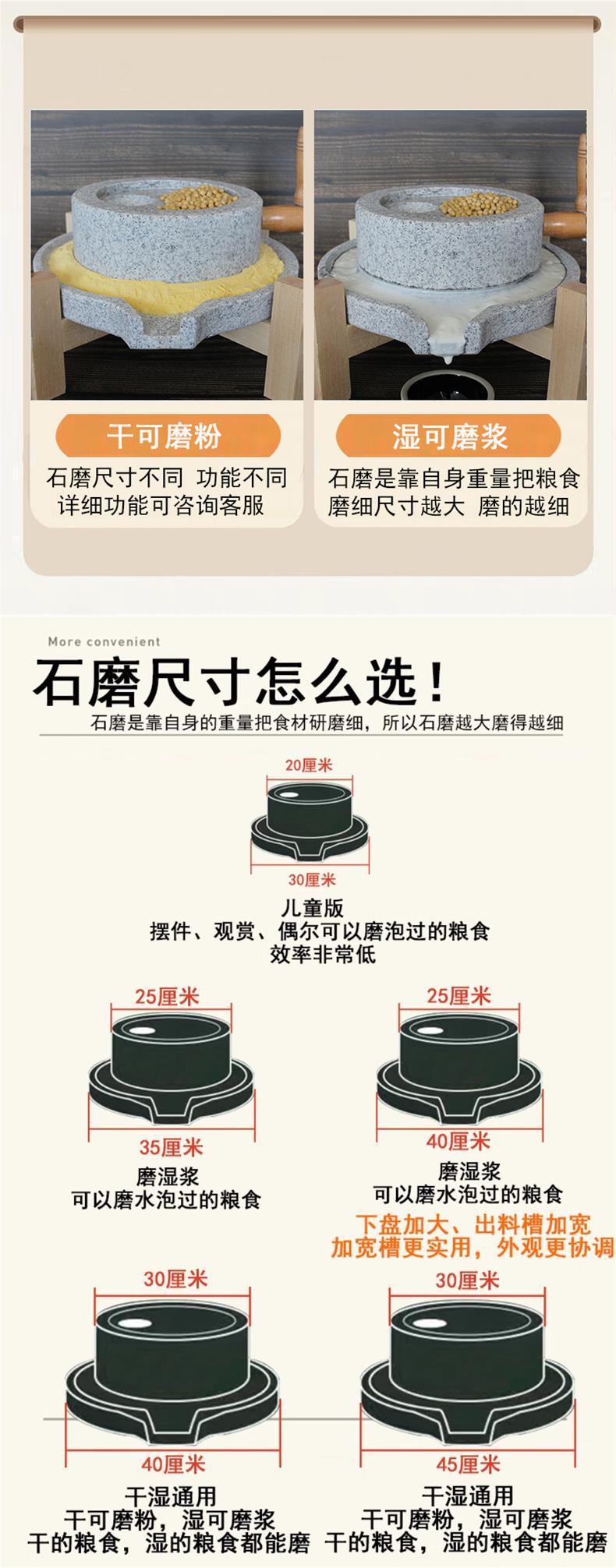 干可磨粉

石磨尺寸不同 功能不同
详细功能可咨询客服

湿可磨浆

石磨是靠自身重量把粮食
磨细尺寸越大 磨的越细

More convenient

石磨尺寸怎么选！

石磨是靠自身的重量把食材研磨细，所以石磨越大磨得越细

20厘米
30厘米
儿童版
摆件、观赏、偶尔可以磨泡过的粮食
效率非常低

25厘米
35厘米
磨湿浆
可以磨水泡过的粮食

25厘米
40厘米
磨湿浆
可以磨水泡过的粮食
下盘加大、出料槽加宽
加宽槽更实用，外观更协调

30厘米
40厘米
干湿通用
干可磨粉，湿可磨浆
干的粮食，湿的粮食都能磨

30厘米
45厘米
干湿通用
干可磨粉，湿可磨浆
干的粮食，湿的粮食都能磨