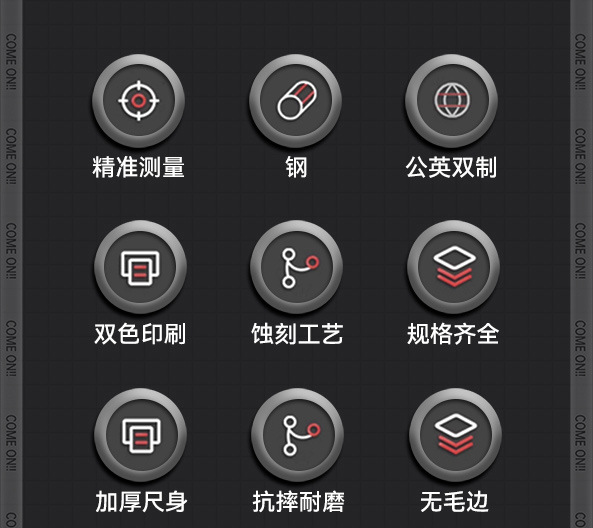 精准测量 钢 公英双制

双色印刷 蚀刻工艺 规格齐全

加厚尺身 抗摔耐磨 无毛边

COME ON!!