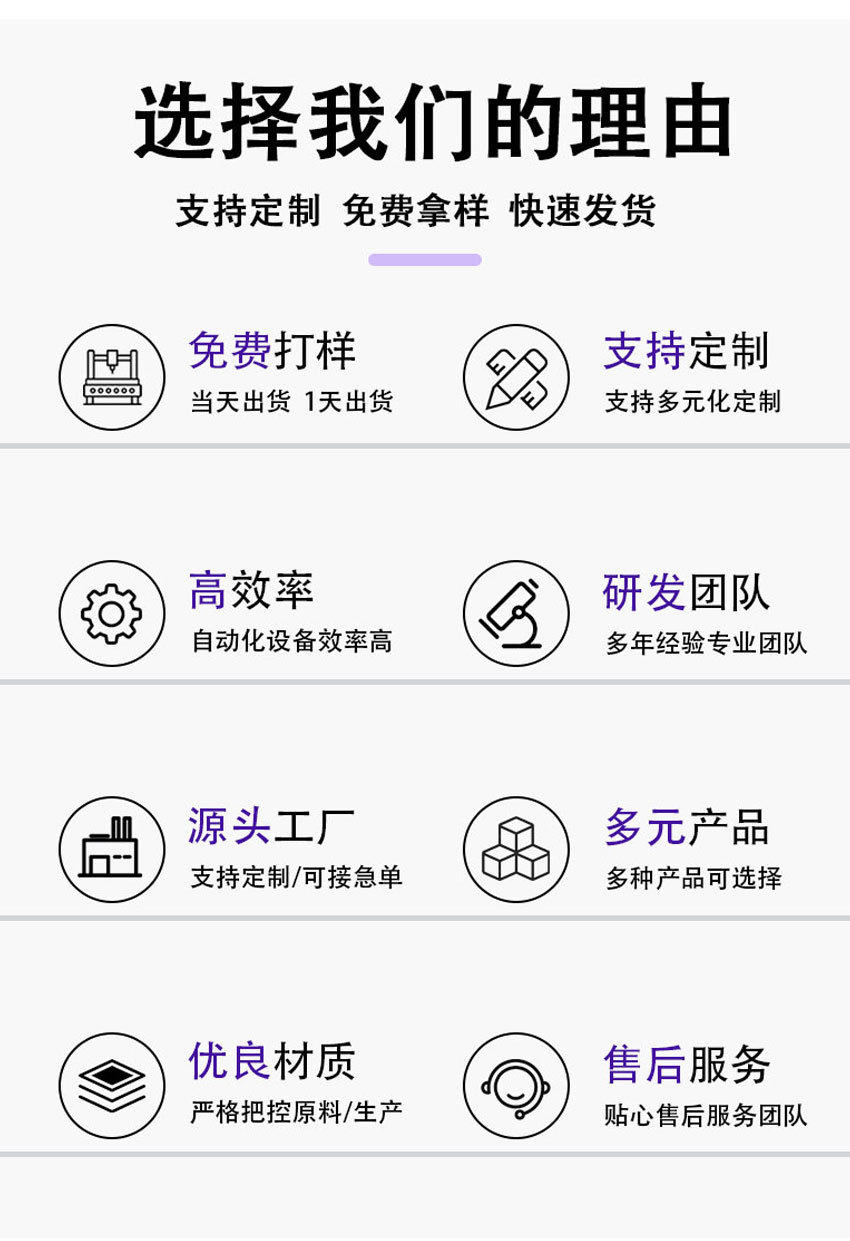 选择我们的理由

支持定制 免费拿样 快速发货

免费打样
当天出货 1天出货

支持定制
支持多元化定制

高效率
自动化设备效率高

研发团队
多年经验专业团队

源头工厂
支持定制/可接急单

多元产品
多种产品可选择

优良材质
严格把控原料/生产

售后服务
贴心售后服务团队