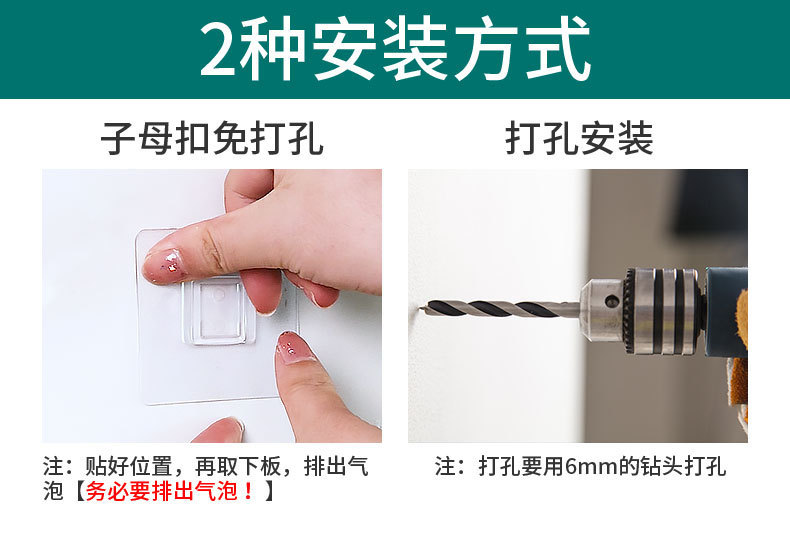 2种安装方式

子母扣免打孔

注：贴好位置，再取下板，排出气泡【务必要排出气泡！】

打孔安装

注：打孔要用6mm的钻头打孔