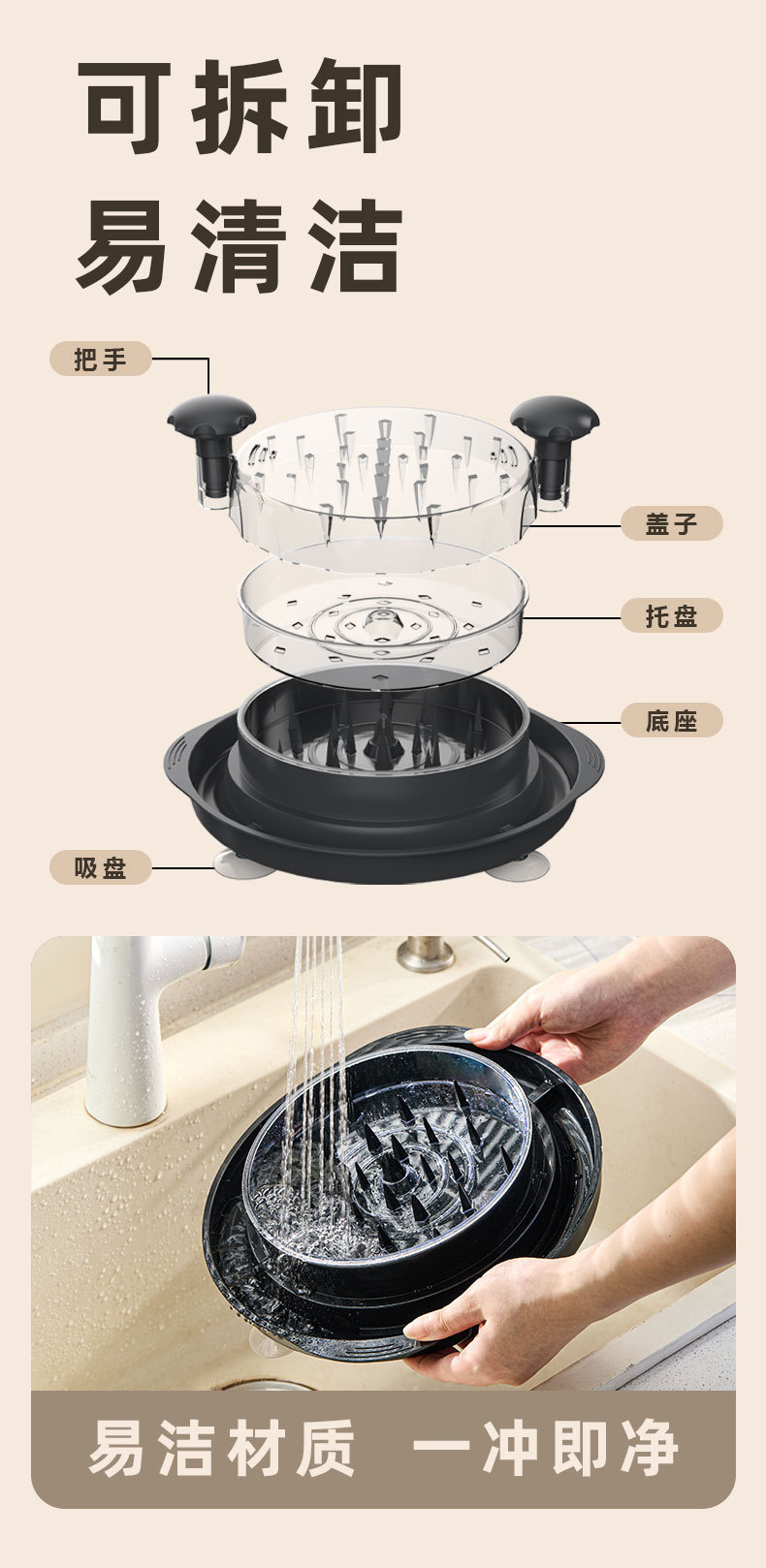 可拆卸
易清洁

把手

盖子

托盘

底座

吸盘

易洁材质 一冲即净