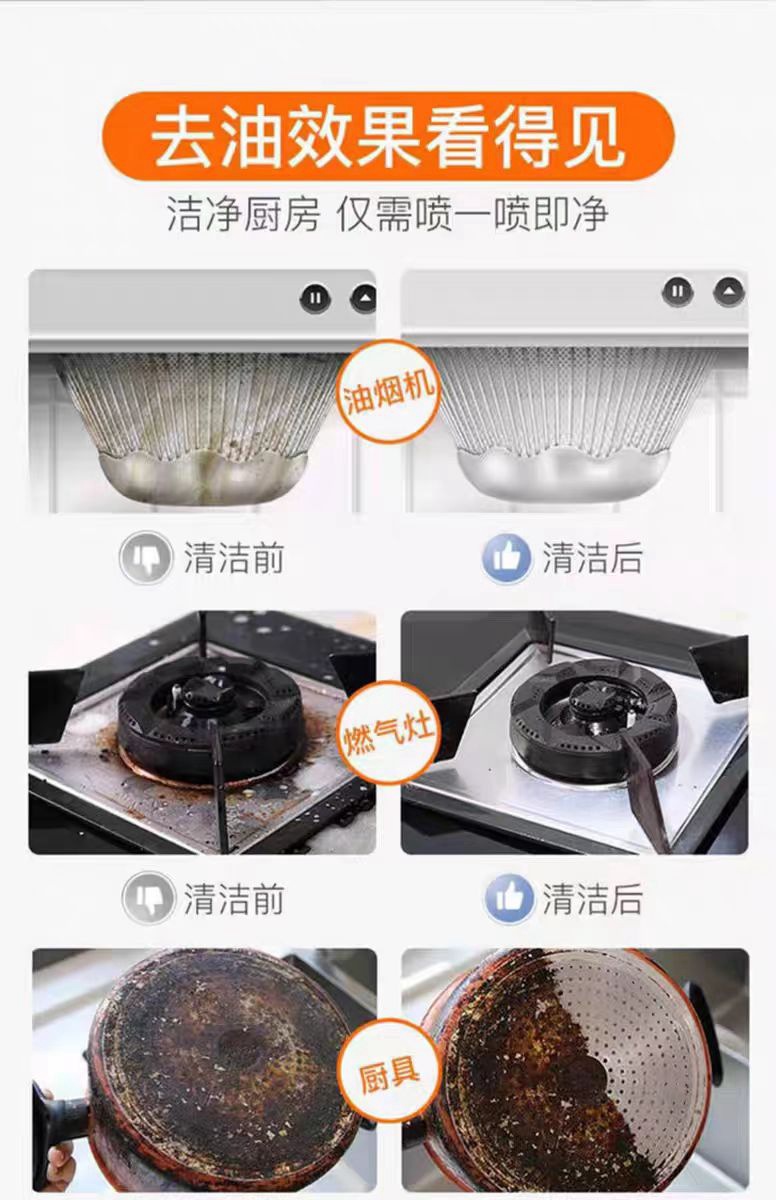 去油效果看得见

洁净厨房 仅需喷一喷即净

油烟机

清洁前

清洁后

燃气灶

清洁前

清洁后

厨具