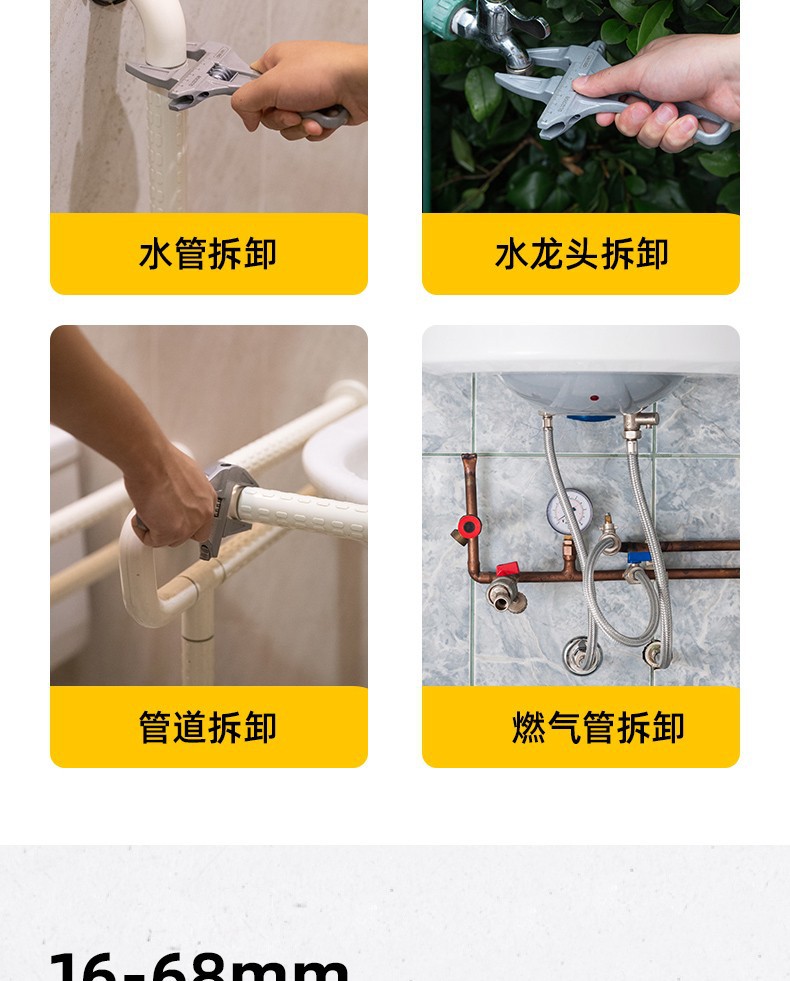 水管拆卸

水龙头拆卸

管道拆卸

燃气管拆卸

16-68mm