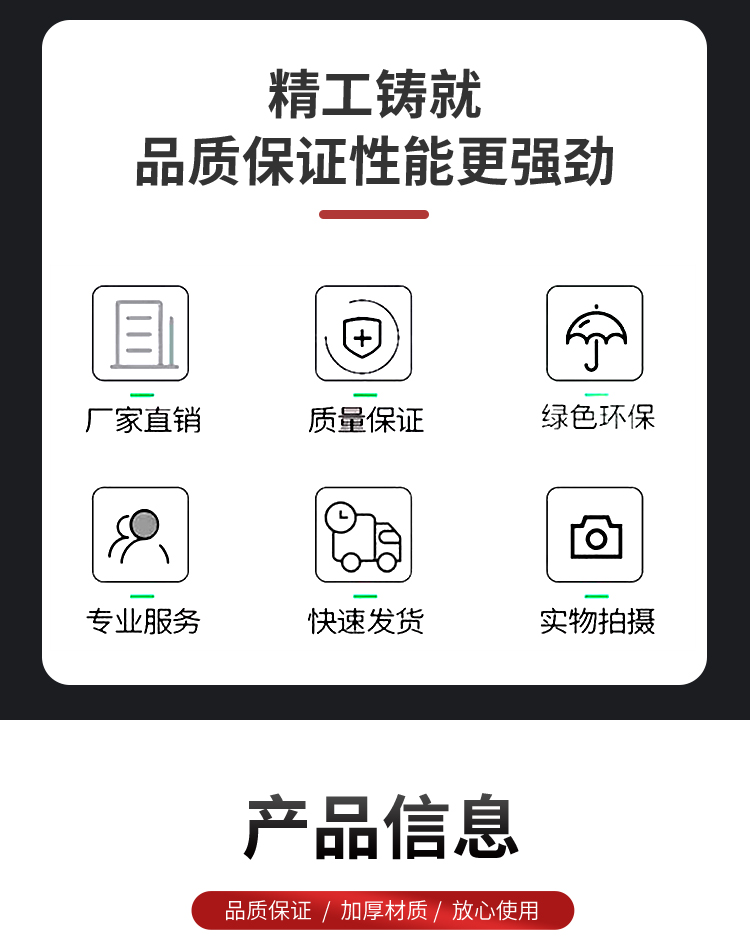 精工铸就
品质保证性能更强劲

厂家直销 质量保证 绿色环保

专业服务 快速发货 实物拍摄

产品信息

品质保证 / 加厚材质 / 放心使用