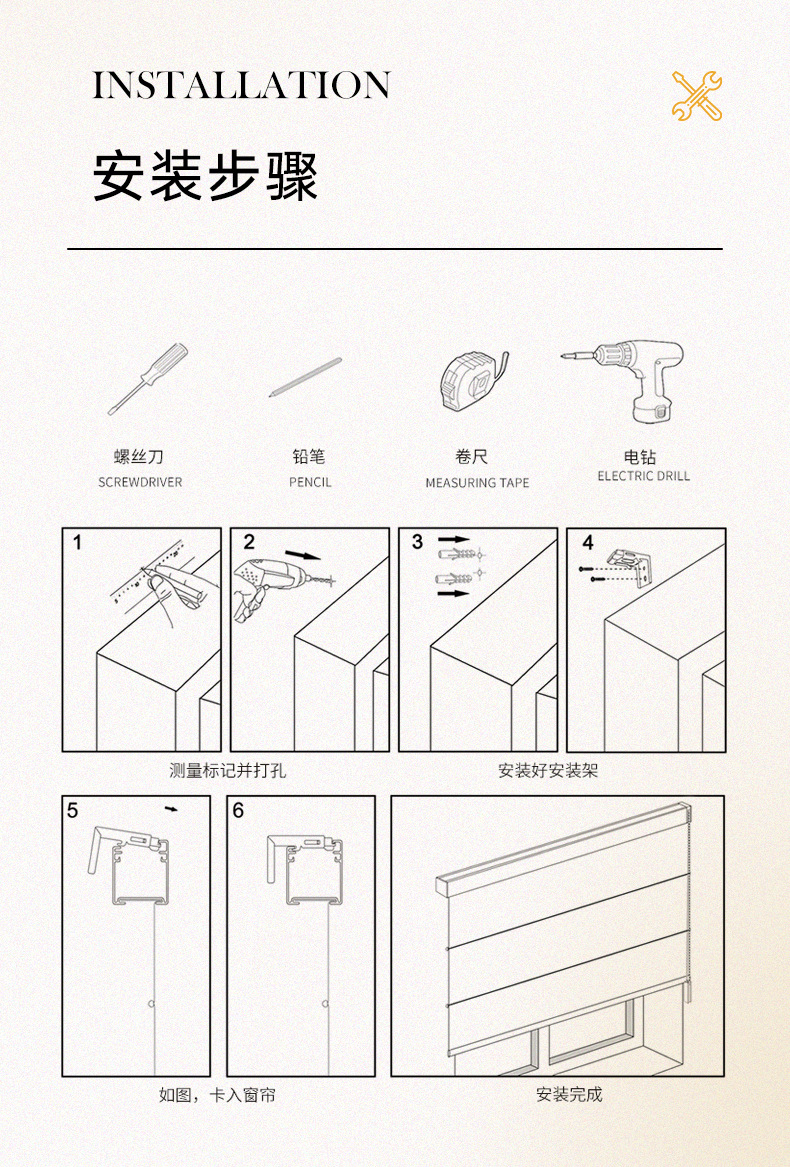 INSTALLATION

安装步骤

螺丝刀
SCREWDRIVER

铅笔
PENCIL

卷尺
MEASURING TAPE

电钻
ELECTRIC DRILL

1

2

3

4

测量标记并打孔

安装好安装架

5

6

如图，卡入窗帘

安装完成