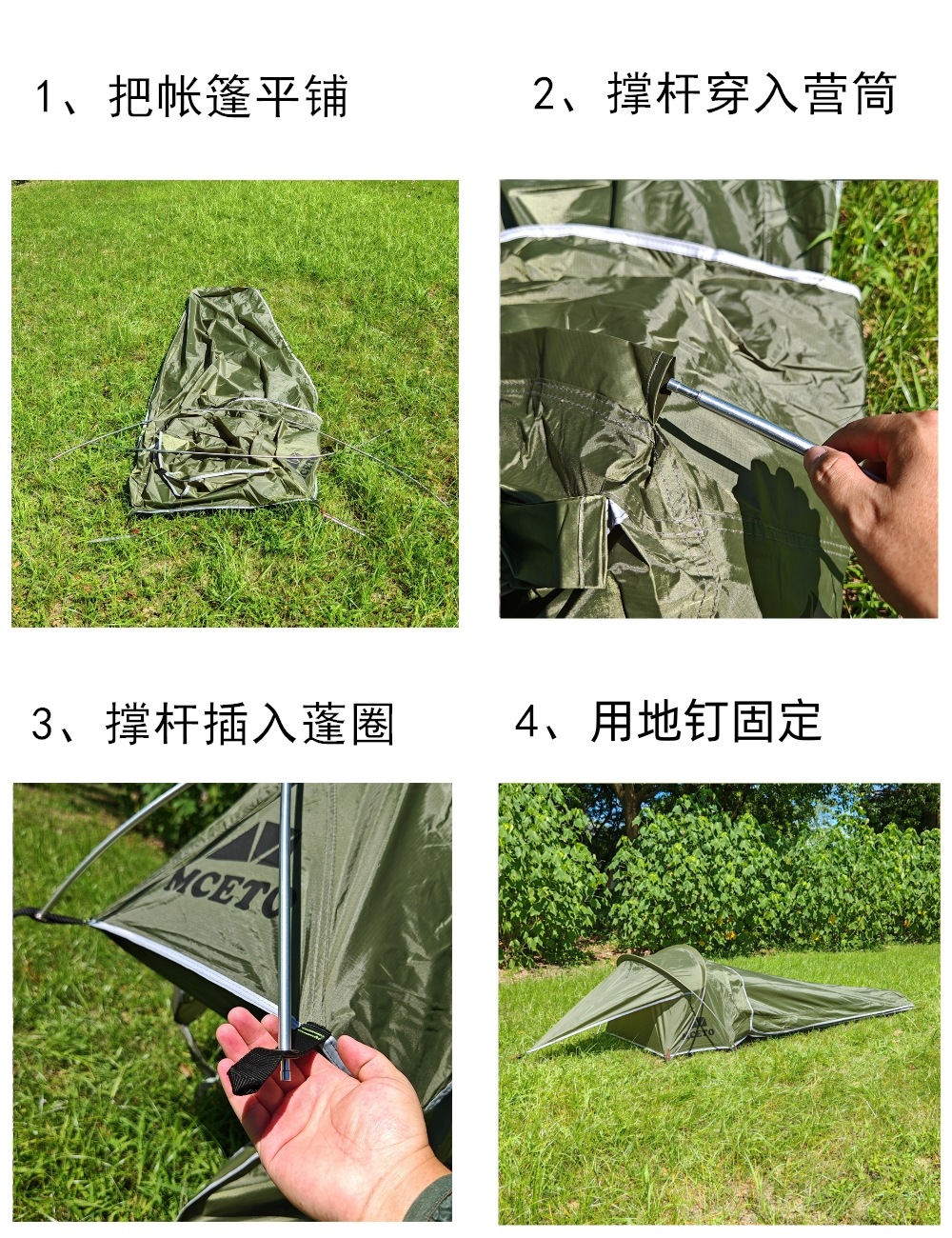 1、把帐篷平铺

2、撑杆穿入营筒

3、撑杆插入蓬圈

MCETO

4、用地钉固定

MCETO