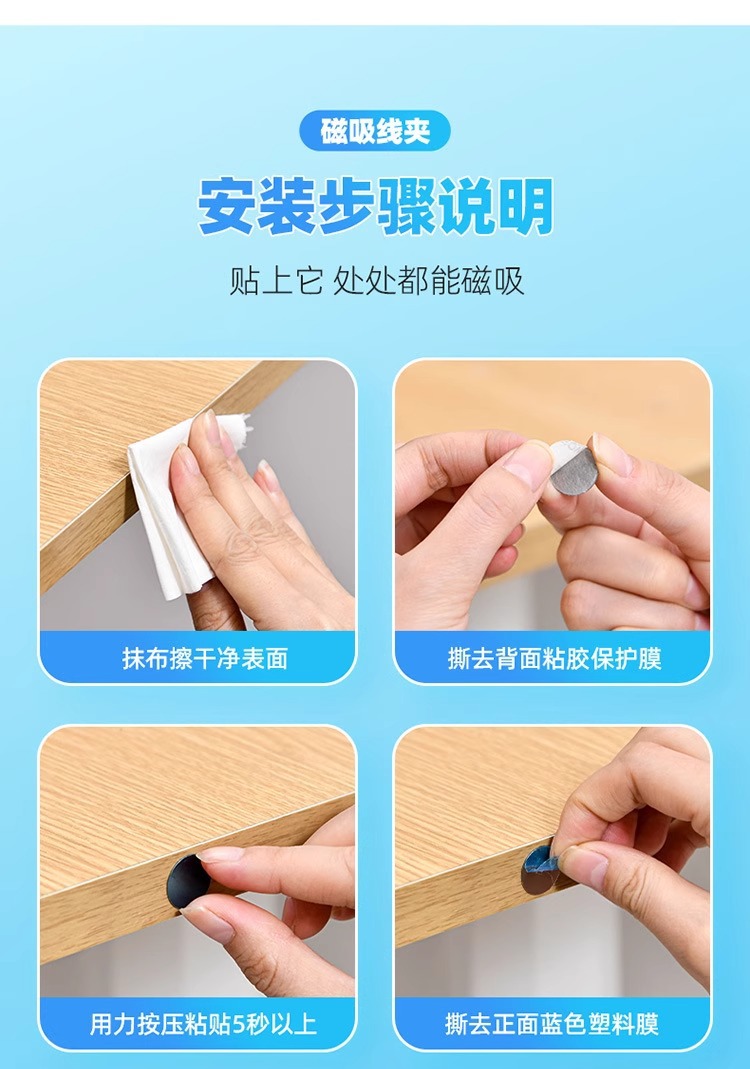 磁吸线夹

安装步骤说明

贴上它 处处都能磁吸

抹布擦干净表面

撕去背面粘胶保护膜

用力按压粘贴5秒以上

撕去正面蓝色塑料膜