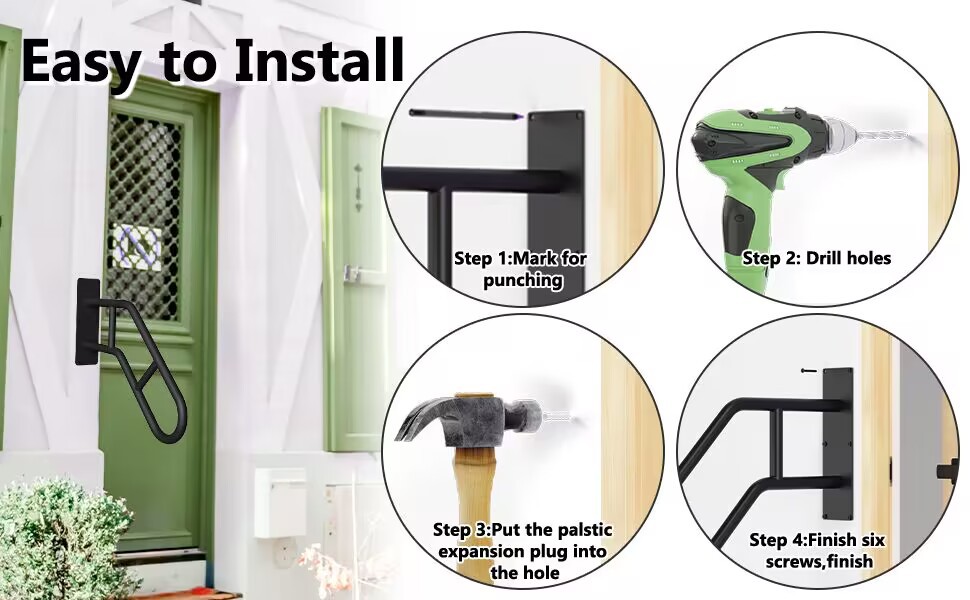 Easy to Install

Step 1:Mark for punching

Step 2: Drill holes

Step 3:Put the palstic expansion plug into the hole

Step 4:Finish six screws,finish