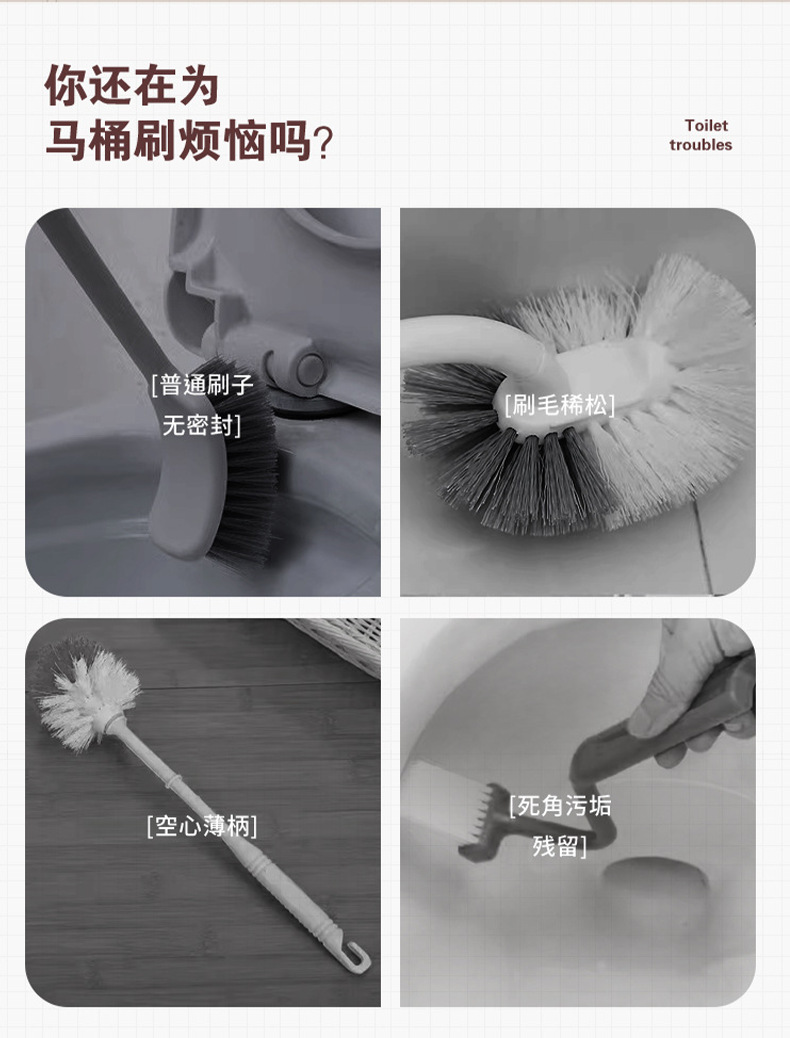 你还在为
马桶刷烦恼吗?

Toilet
troubles

[普通刷子
无密封]

[刷毛稀松]

[空心薄柄]

[死角污垢
残留]