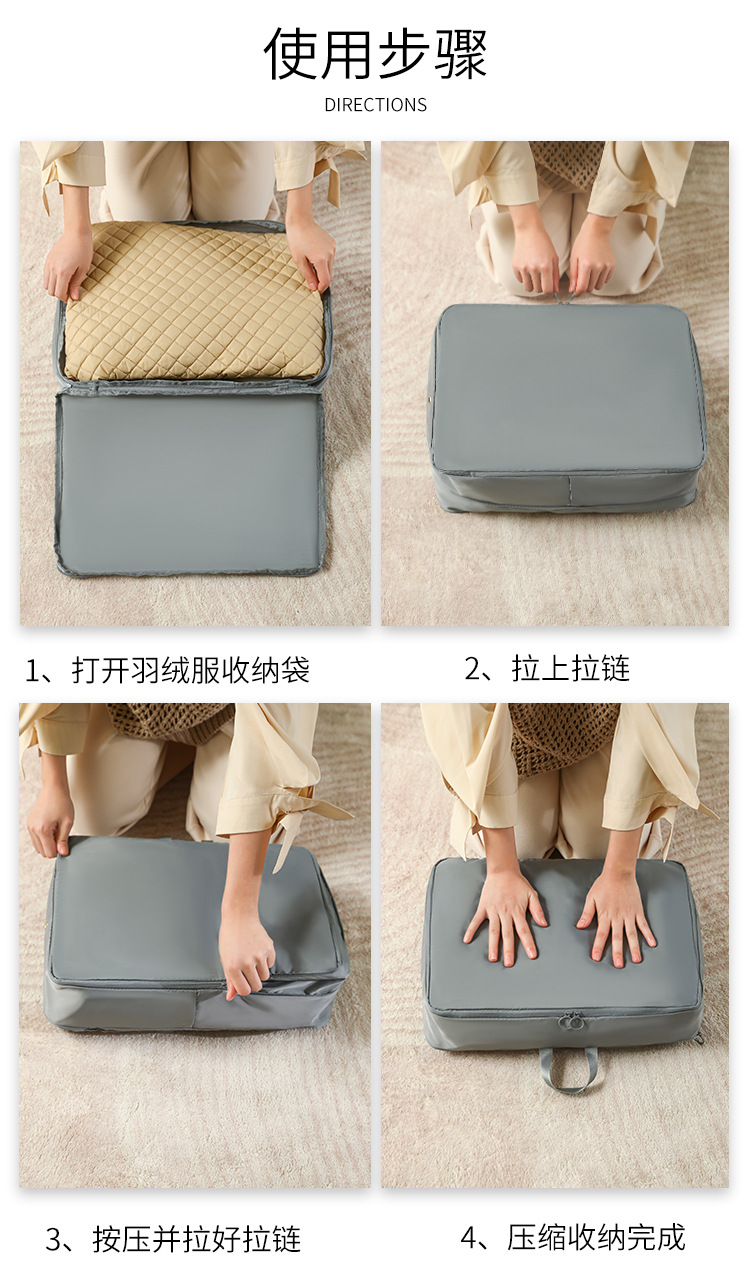 使用步骤

DIRECTIONS

1、打开羽绒服收纳袋

2、拉上拉链

3、按压并拉好拉链

4、压缩收纳完成