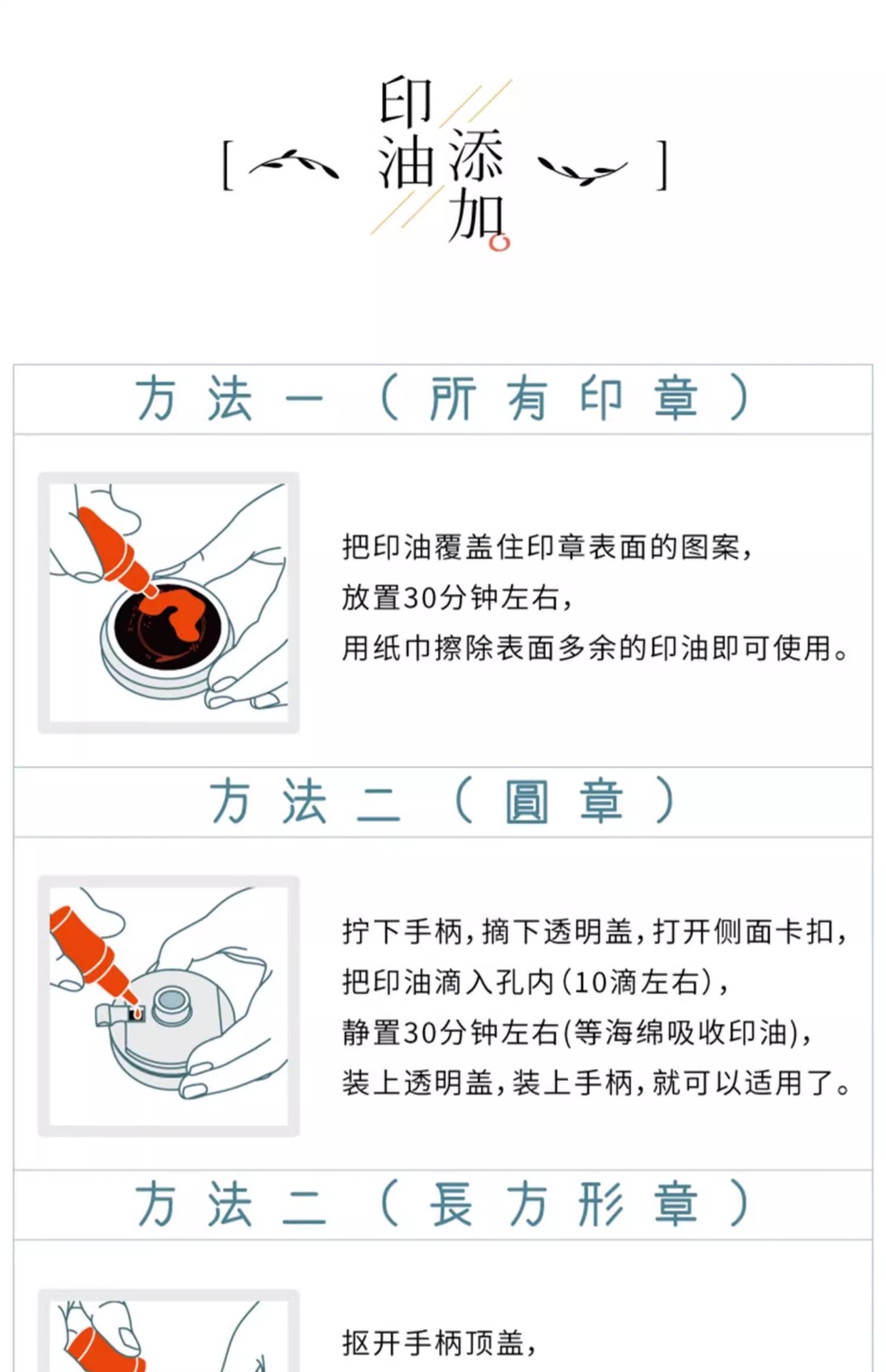 [ 印油添加 ]

方法一（所有印章）

把印油覆盖住印章表面的图案，
放置30分钟左右，
用纸巾擦除表面多余的印油即可使用。

方法二（圓章）

拧下手柄，摘下透明盖，打开侧面卡扣，
把印油滴入孔内（10滴左右），
静置30分钟左右(等海绵吸收印油)，
装上透明盖，装上手柄，就可以适用了。

方法二（長方形章）

抠开手柄顶盖，