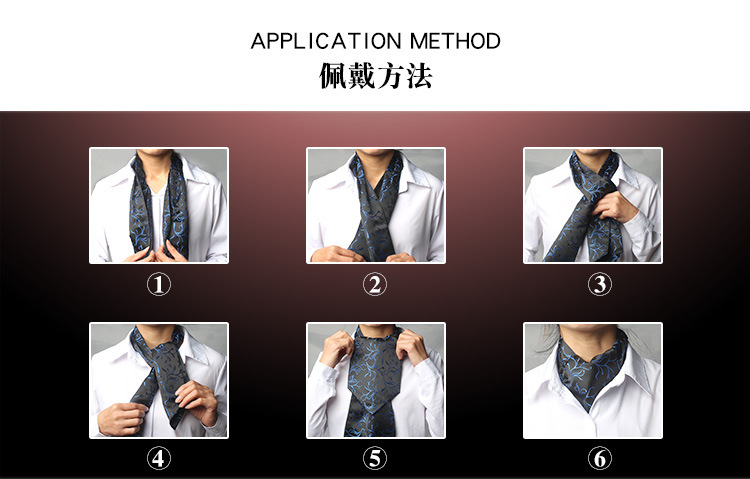 APPLICATION METHOD
佩戴方法

①

②

③

④

⑤

⑥