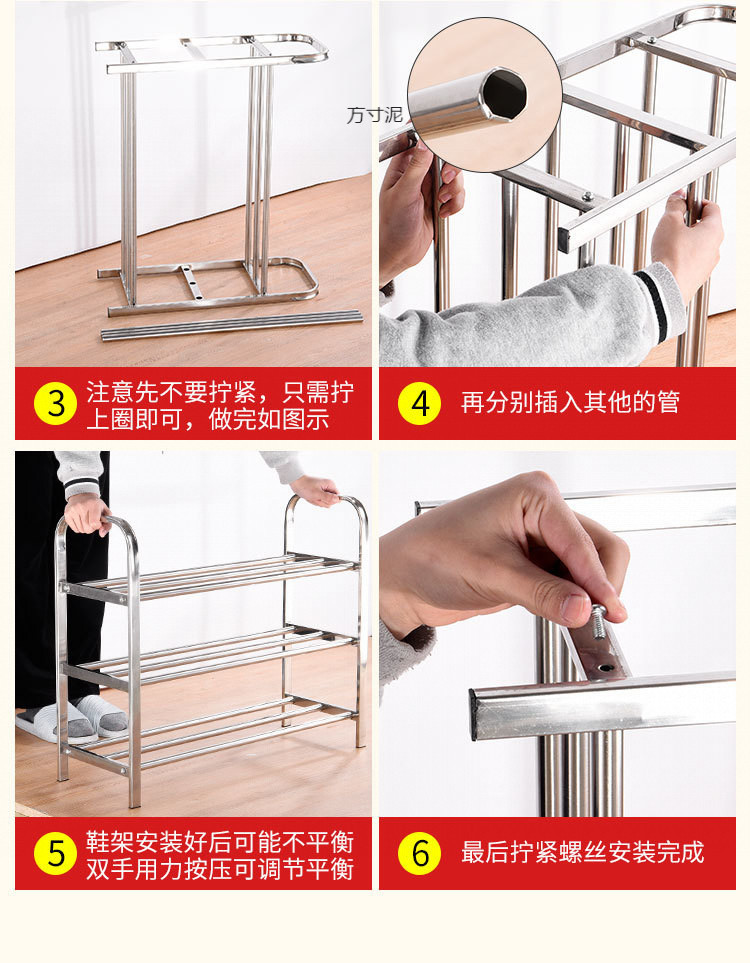 方寸泥

3 注意先不要拧紧，只需拧上圈即可，做完如图示

4 再分别插入其他的管

5 鞋架安装好后可能不平衡 双手用力按压可调节平衡

6 最后拧紧螺丝安装完成