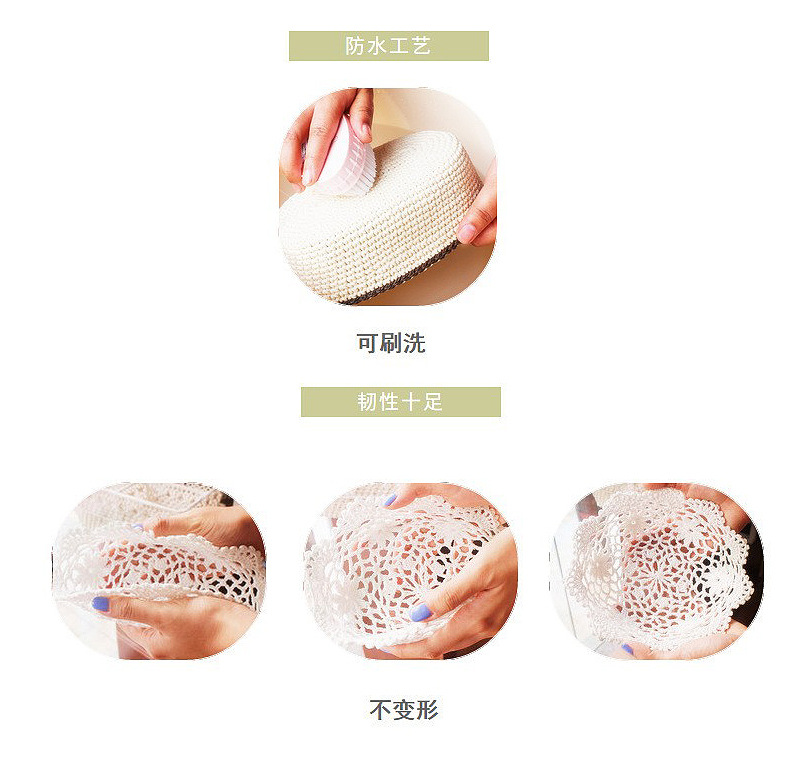 防水工艺

可刷洗

韧性十足

不变形