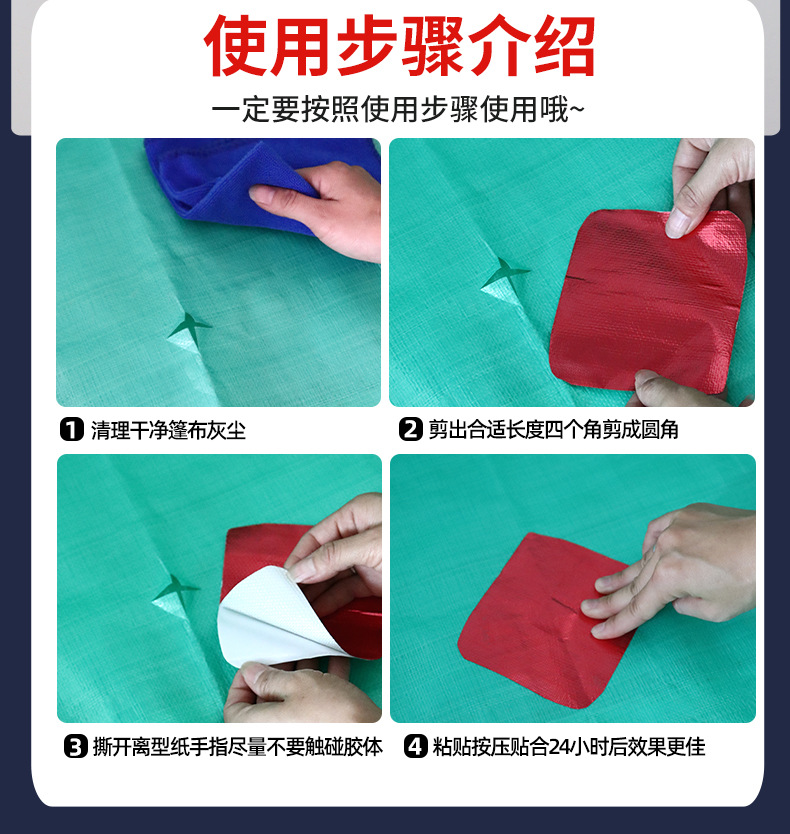 使用步骤介绍

一定要按照使用步骤使用哦~

1 清理干净篷布灰尘

2 剪出合适长度四个角剪成圆角

3 撕开离型纸手指尽量不要触碰胶体

4 粘贴按压贴合24小时后效果更佳