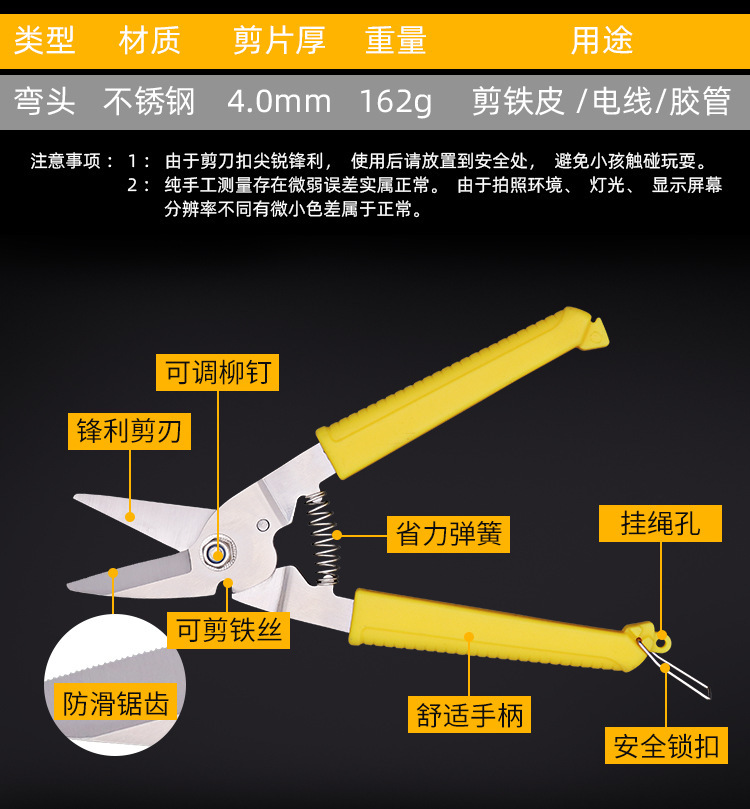 | 类型 | 材质 | 剪片厚 | 重量 | 用途 |
|---|---|---|---|---|
| 弯头 | 不锈钢 | 4.0mm | 162g | 剪铁皮 /电线/胶管 |

注意事项： 1： 由于剪刀扣尖锐锋利， 使用后请放置到安全处， 避免小孩触碰玩耍。
2： 纯手工测量存在微弱误差实属正常。 由于拍照环境、 灯光、 显示屏幕分辨率不同有微小色差属于正常。

可调柳钉

锋利剪刃

省力弹簧

挂绳孔

可剪铁丝

防滑锯齿

舒适手柄

安全锁扣