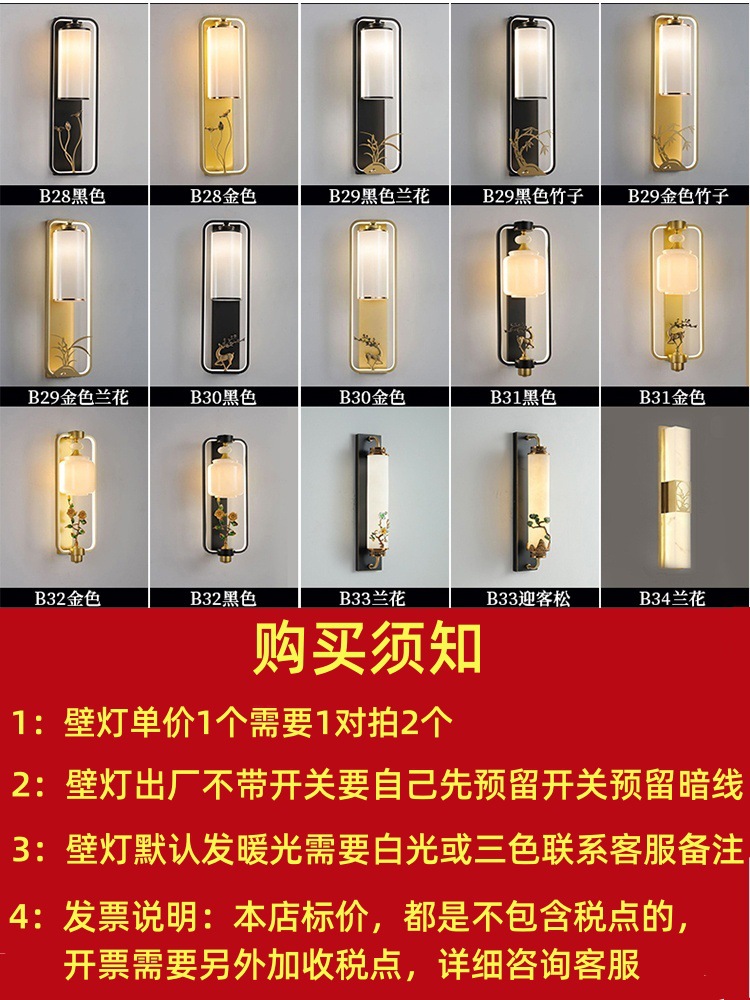 B28黑色

B28金色

B29黑色兰花

B29黑色竹子

B29金色竹子

B29金色兰花

B30黑色

B30金色

B31黑色

B31金色

B32金色

B32黑色

B33兰花

B33迎客松

B34兰花

购买须知

1：壁灯单价1个需要1对拍2个

2：壁灯出厂不带开关要自己先预留开关预留暗线

3：壁灯默认发暖光需要白光或三色联系客服备注

4：发票说明：本店标价，都是不包含税点的，开票需要另外加收税点，详细咨询客服