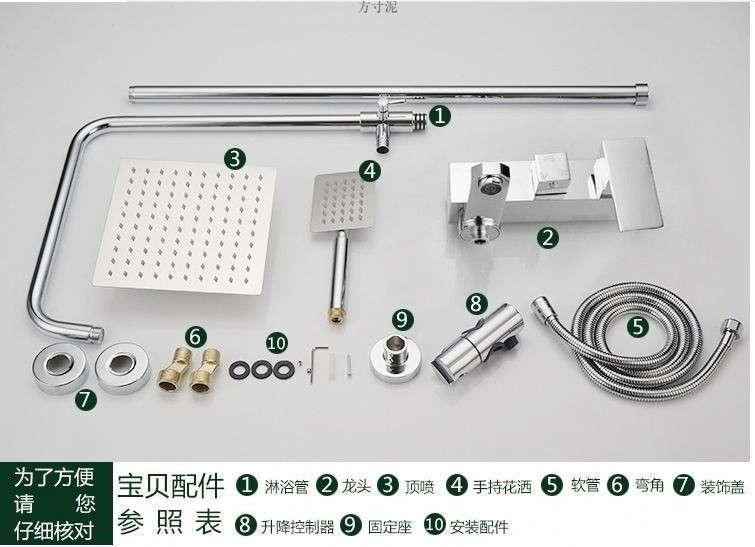 方寸泥

1
3
4
2
6
10
9
8
5
7

为了方便请您仔细核对

宝贝配件参照表

1 淋浴管 2 龙头 3 顶喷 4 手持花洒 5 软管 6 弯角 7 装饰盖

8 升降控制器 9 固定座 10 安装配件