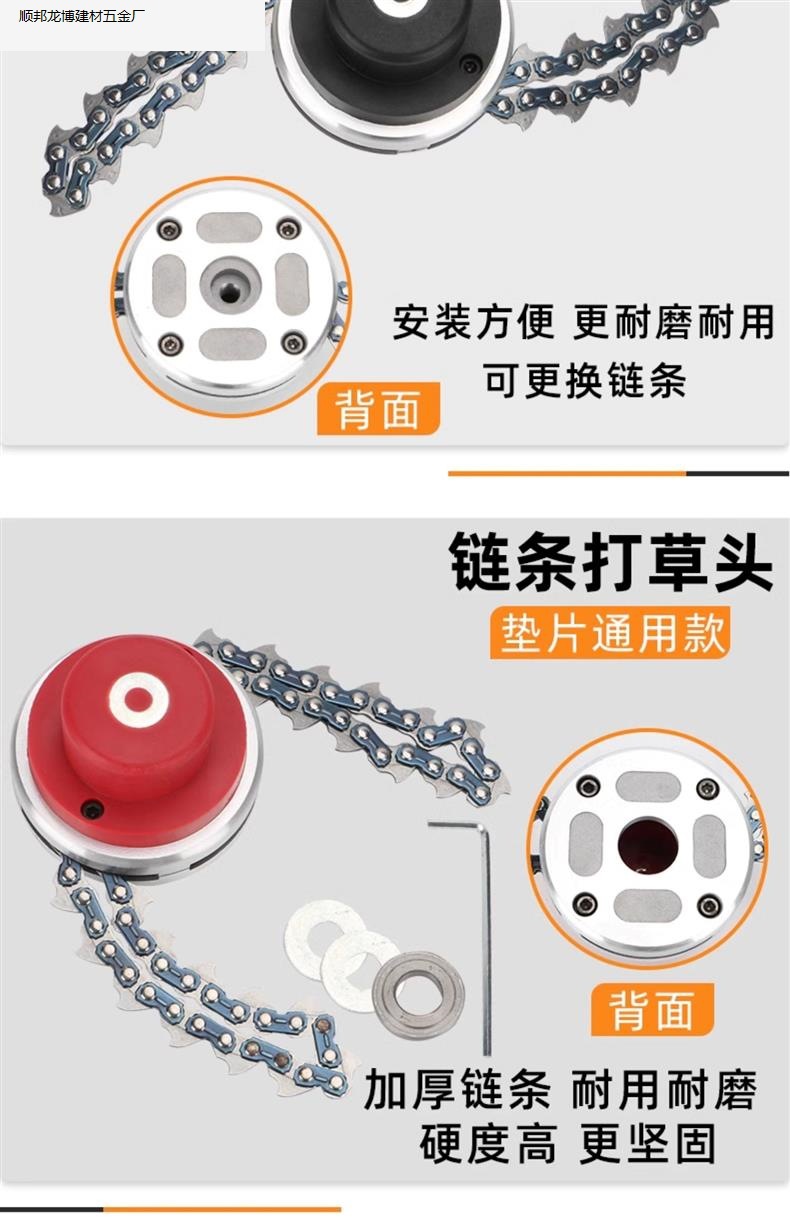 顺邦龙博建材五金厂

安装方便 更耐磨耐用
可更换链条

背面

链条打草头
垫片通用款

背面

加厚链条 耐用耐磨
硬度高 更坚固