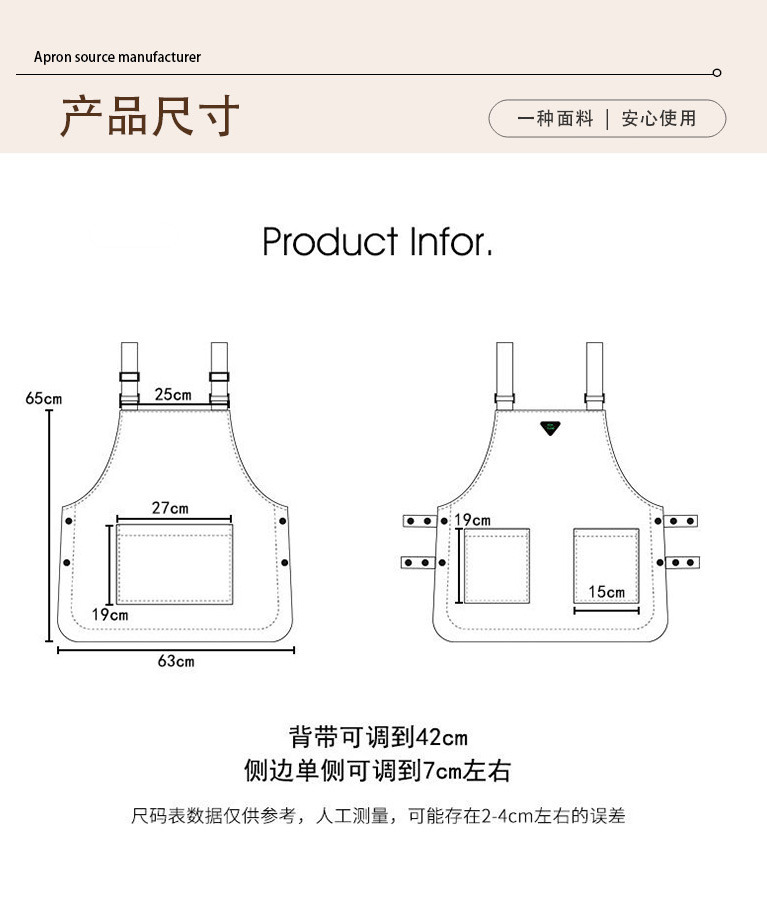 Apron source manufacturer

产品尺寸

一种面料 | 安心使用

Product Infor.

65cm
25cm
27cm
19cm
63cm

19cm
15cm

背带可调到42cm
侧边单侧可调到7cm左右

尺码表数据仅供参考，人工测量，可能存在2-4cm左右的误差