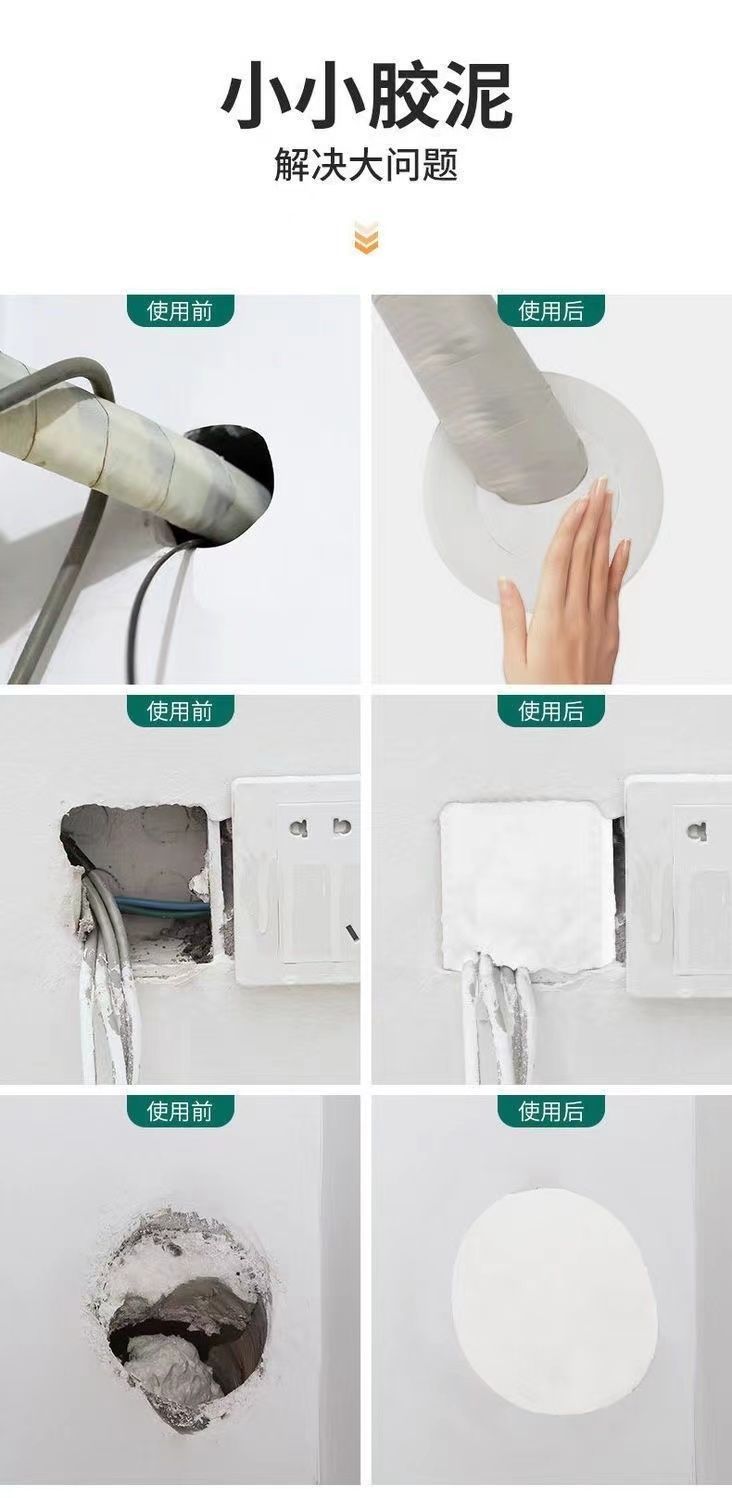 小小胶泥
解决大问题

使用前

使用后

使用前

使用后

使用前

使用后