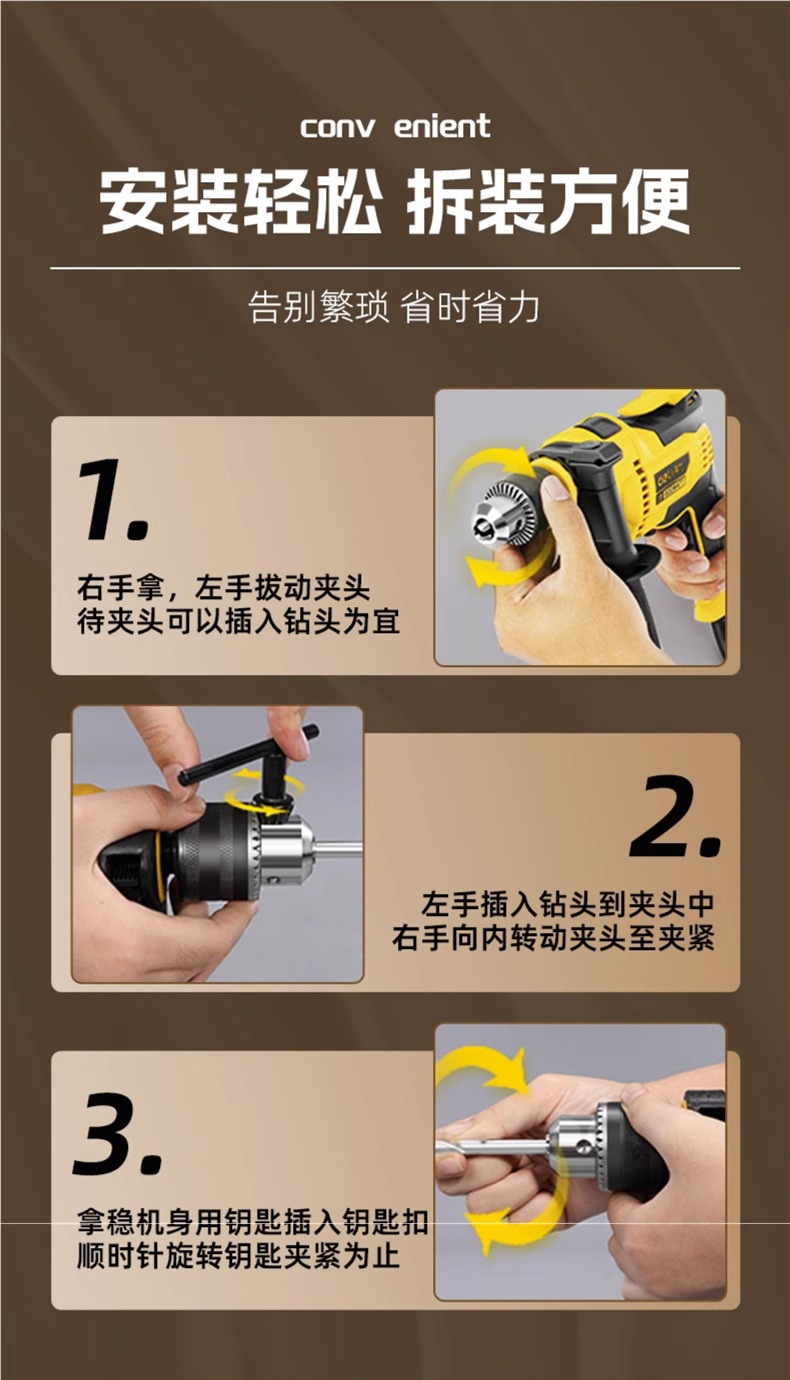 conv enient

安装轻松 拆装方便

告别繁琐 省时省力

1.

右手拿，左手拔动夹头
待夹头可以插入钻头为宜

2.

左手插入钻头到夹头中
右手向内转动夹头至夹紧

3.

拿稳机身用钥匙插入钥匙扣
顺时针旋转钥匙夹紧为止