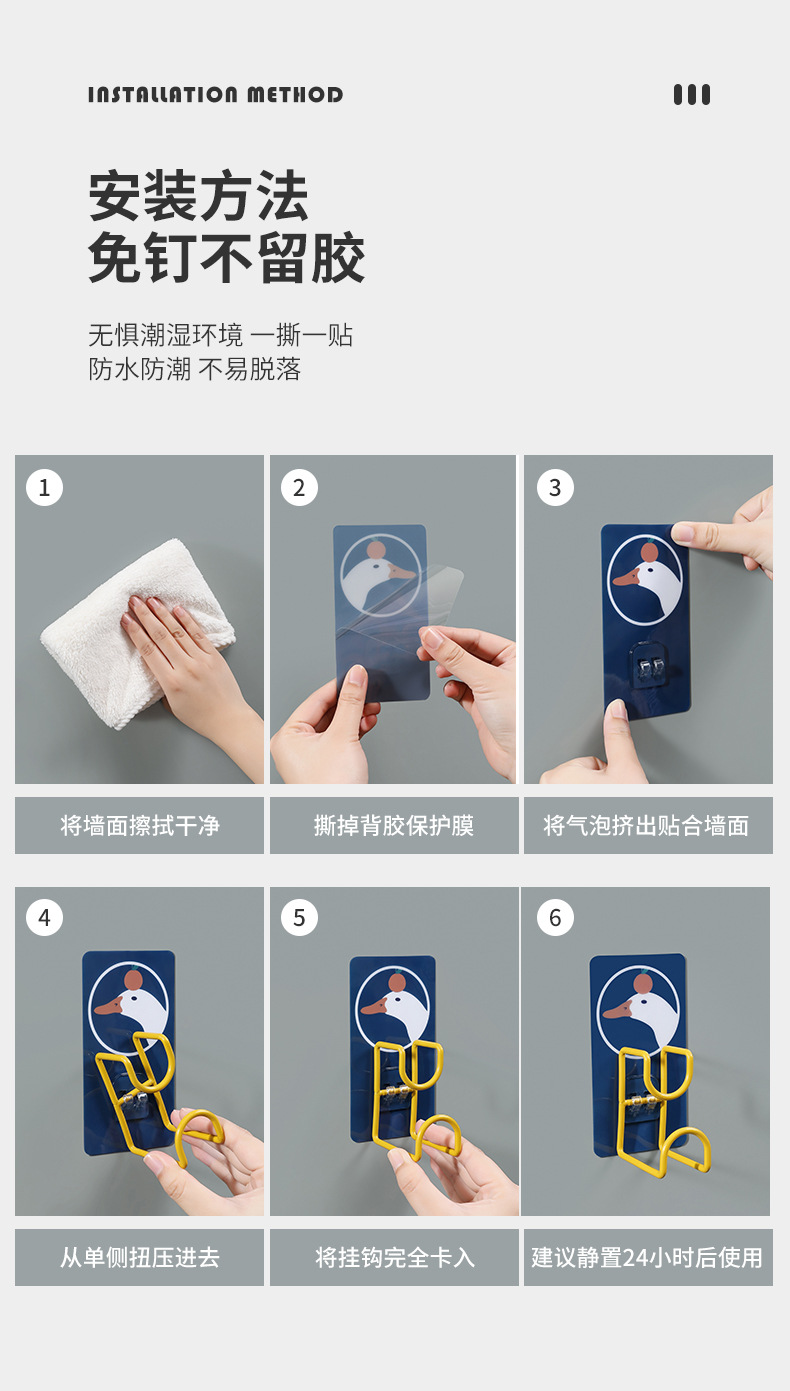 INSTALLATION METHOD

安装方法
免钉不留胶

无惧潮湿环境 一撕一贴
防水防潮 不易脱落

1
将墙面擦拭干净

2
撕掉背胶保护膜

3
将气泡挤出贴合墙面

4
从单侧扭压进去

5
将挂钩完全卡入

6
建议静置24小时后使用