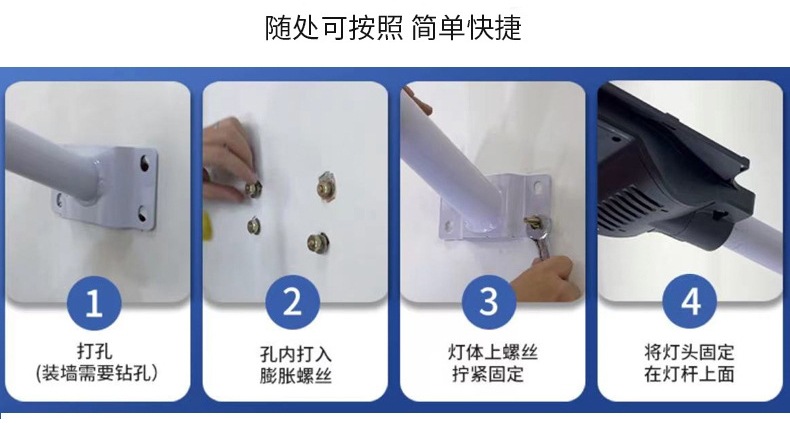 随处可按照 简单快捷

1
打孔
(装墙需要钻孔)

2
孔内打入
膨胀螺丝

3
灯体上螺丝
拧紧固定

4
将灯头固定
在灯杆上面