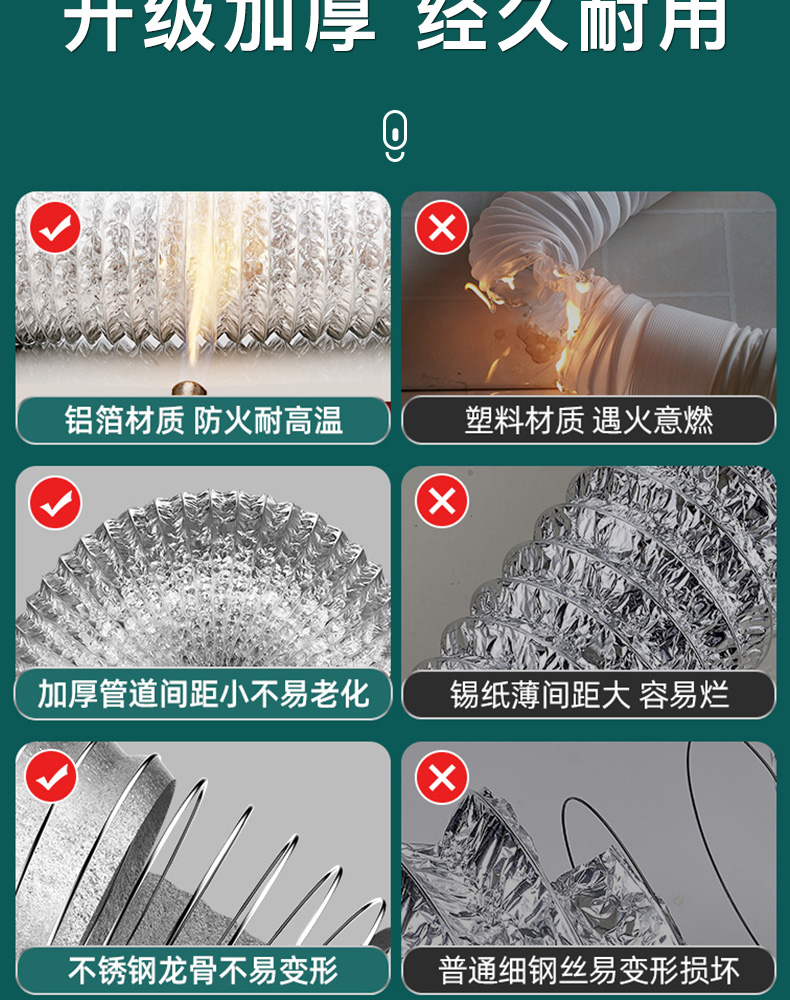 升级加厚 经久耐用

铝箔材质 防火耐高温

塑料材质 遇火意燃

加厚管道间距小不易老化

锡纸薄间距大 容易烂

不锈钢龙骨不易变形

普通细钢丝易变形损坏